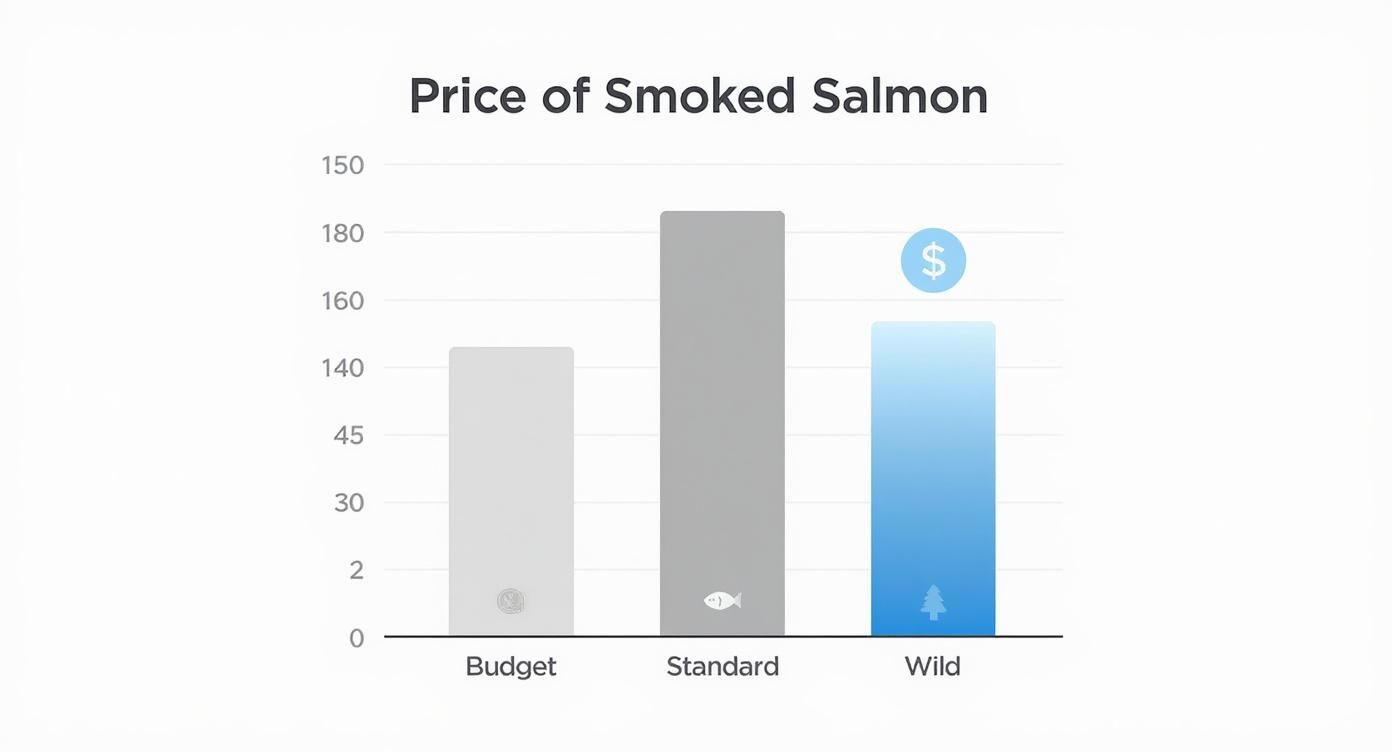 Price of Smoked Salmon

150
180
160
140
45
30
2
0

$

Budget
Standard
Wild