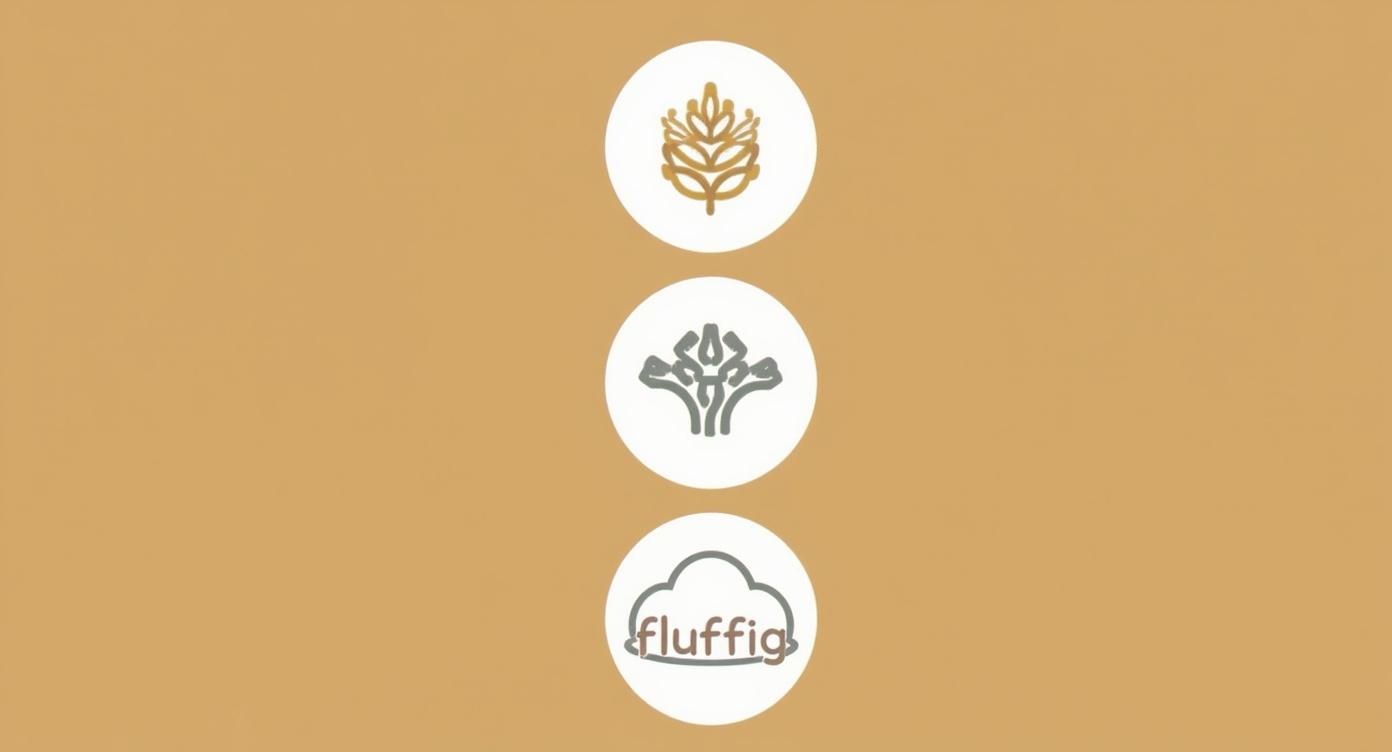 fluffig