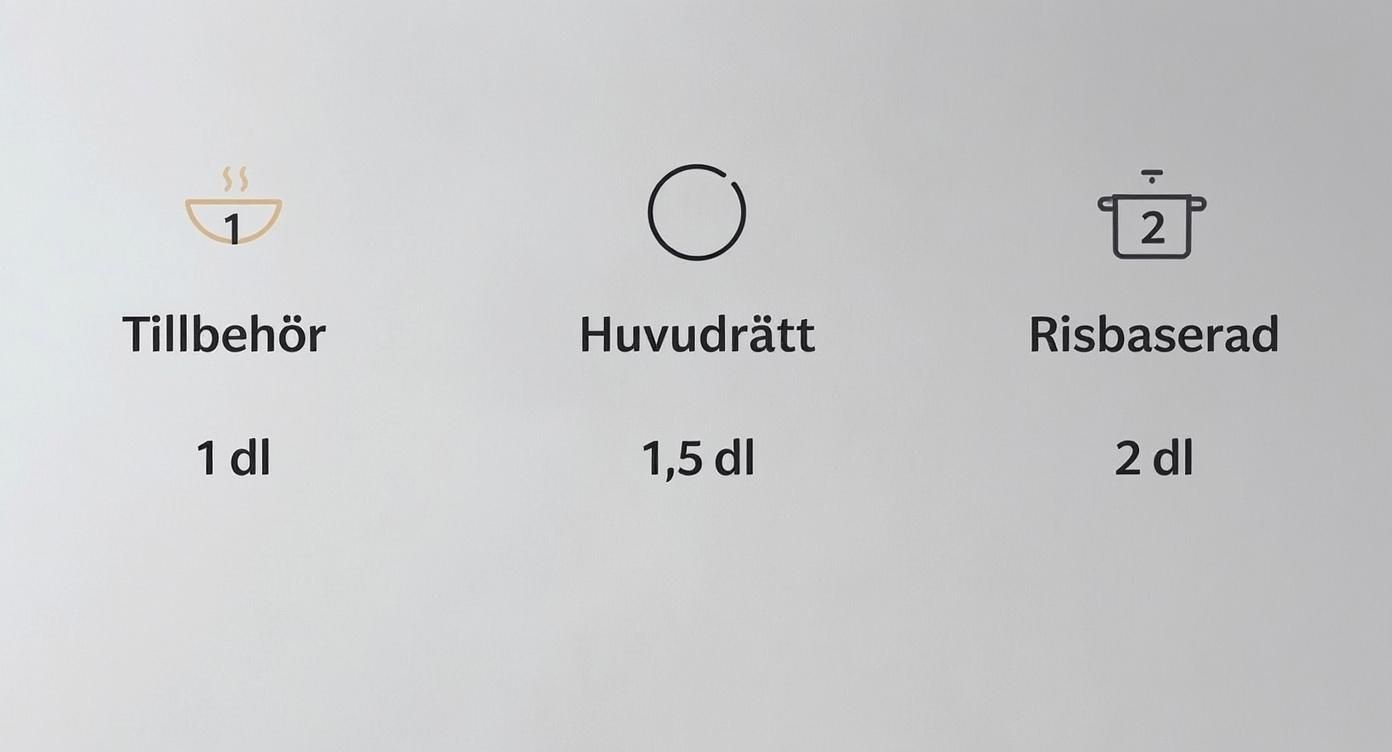 1

Tillbehör

1 dl

Huvudrätt

1,5 dl

2

Risbaserad

2 dl