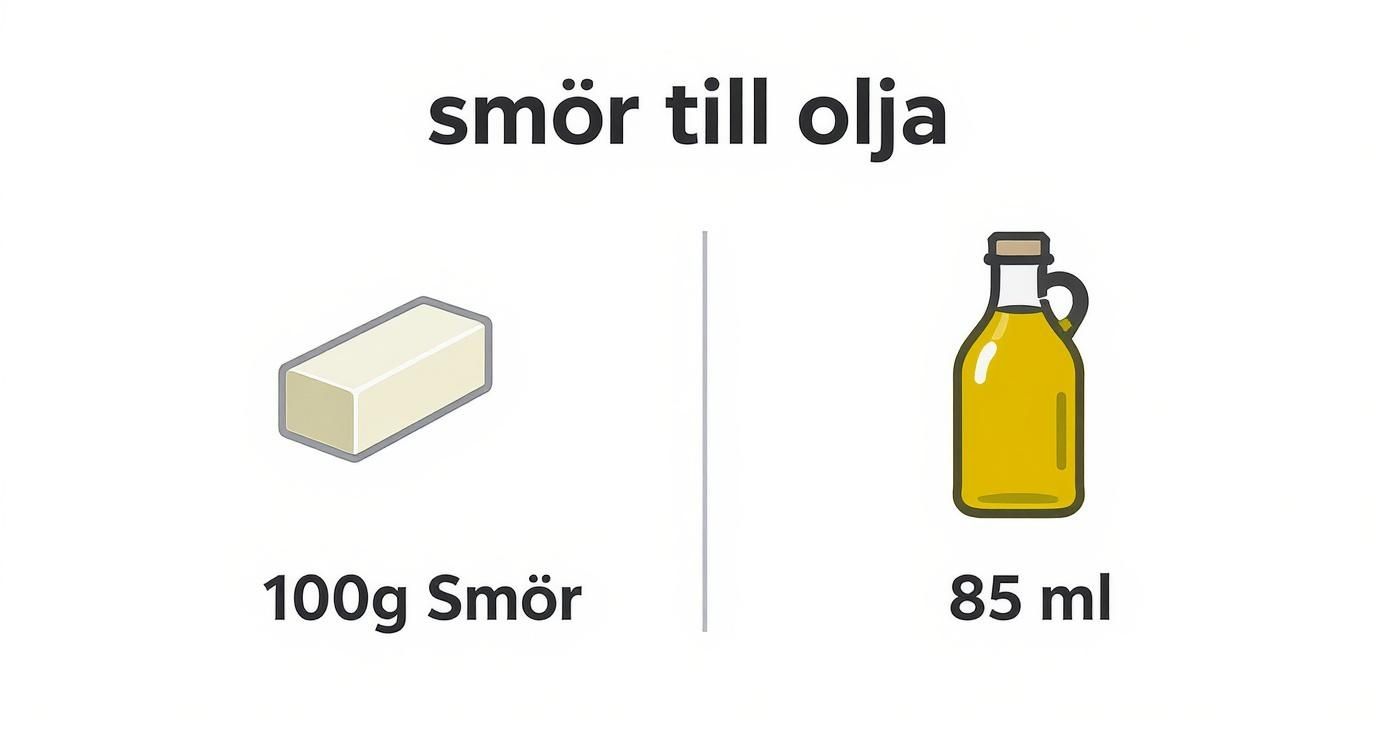 smör till olja

100g Smör

85 ml