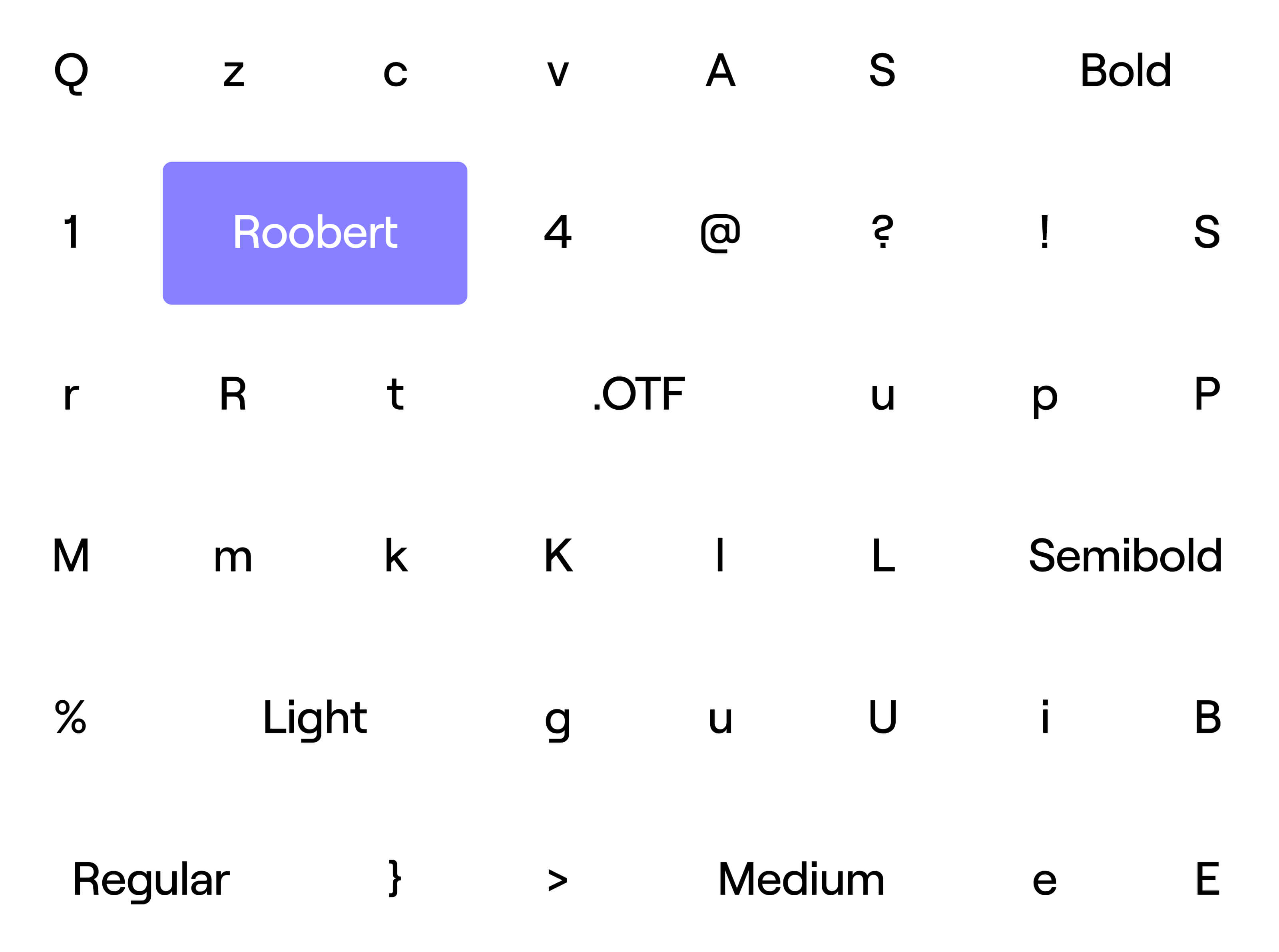 Q z c v A S Bold

1 Roobert 4 @ ? ! S

r R t .OTF u p P

M m k K l L Semibold

% Light g u U i B

Regular } > Medium e E