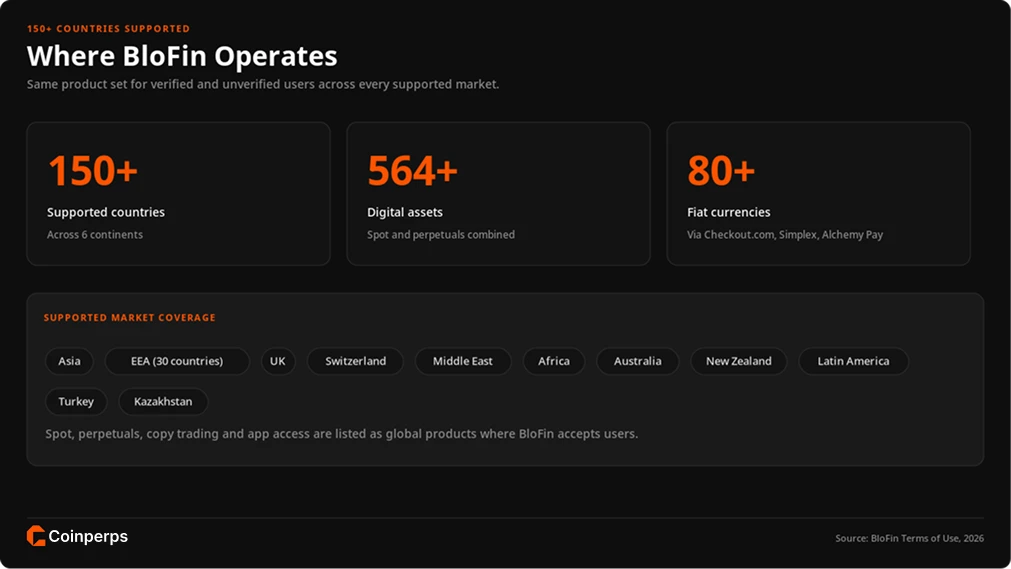 150+ COUNTRIES SUPPORTED

Where BloFin Operates

Same product set for verified and unverified users across every supported market.

150+

Supported countries

Across 6 continents

564+

Digital assets

Spot and perpetuals combined

80+

Fiat currencies

Via Checkout.com, Simplex, Alchemy Pay

SUPPORTED MARKET COVERAGE

Asia
EEA (30 countries)
UK
Switzerland
Middle East
Africa
Australia
New Zealand
Latin America
Turkey
Kazakhstan

Spot, perpetuals, copy trading and app access are listed as global products where BloFin accepts users.

Coinperps

Source: BloFin Terms of Use, 2026