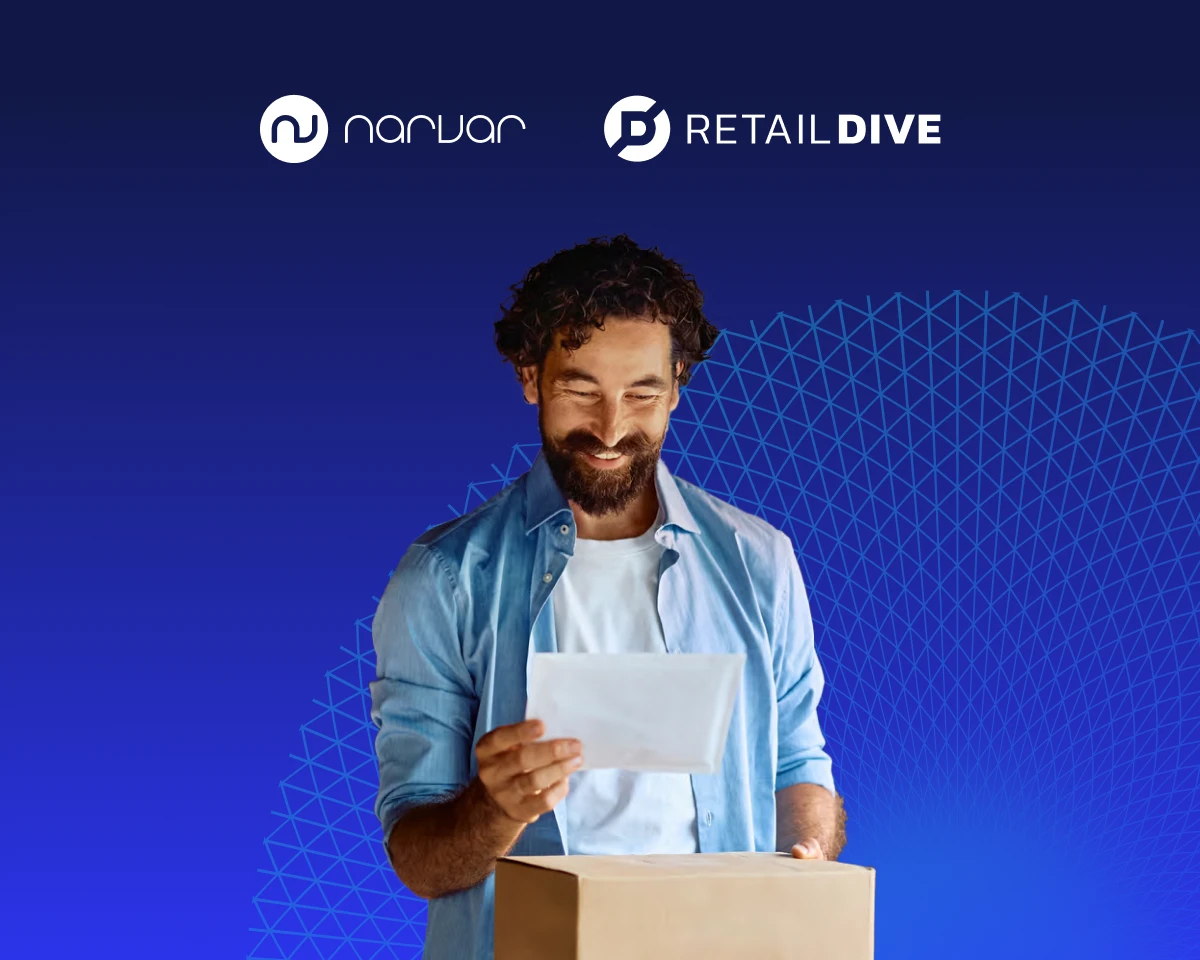 narvar RETAILDIVE