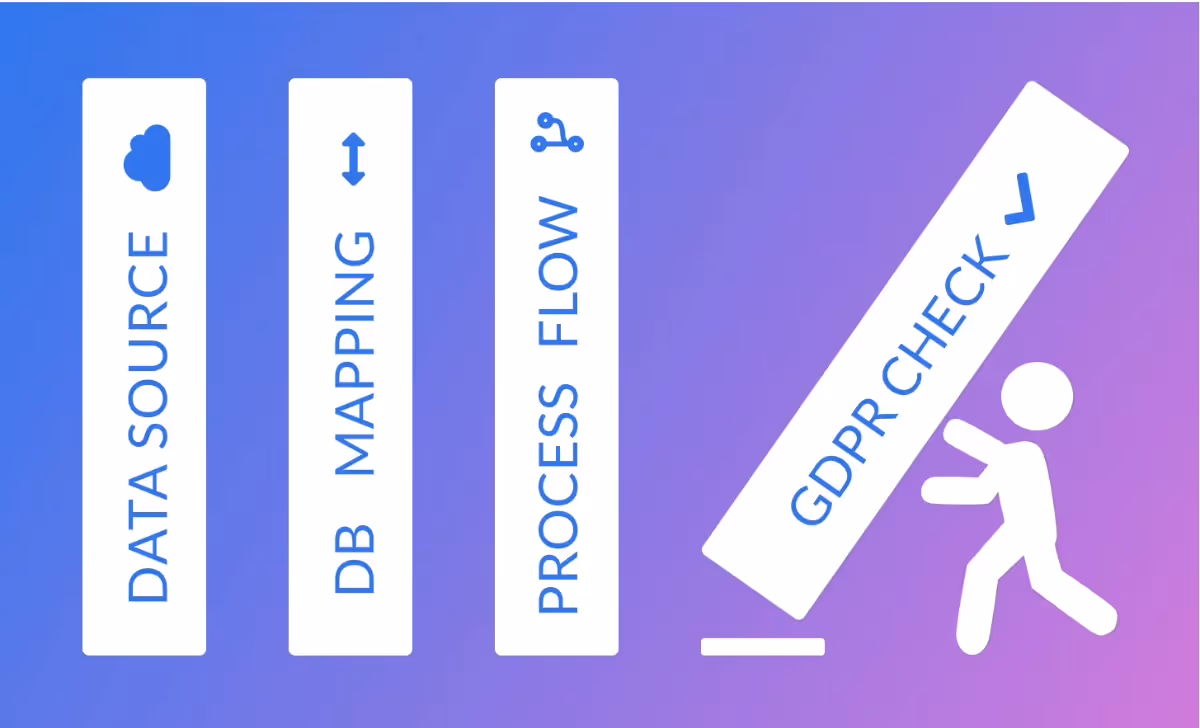 DATA SOURCE

DB MAPPING

PROCESS FLOW

GDPR CHECK