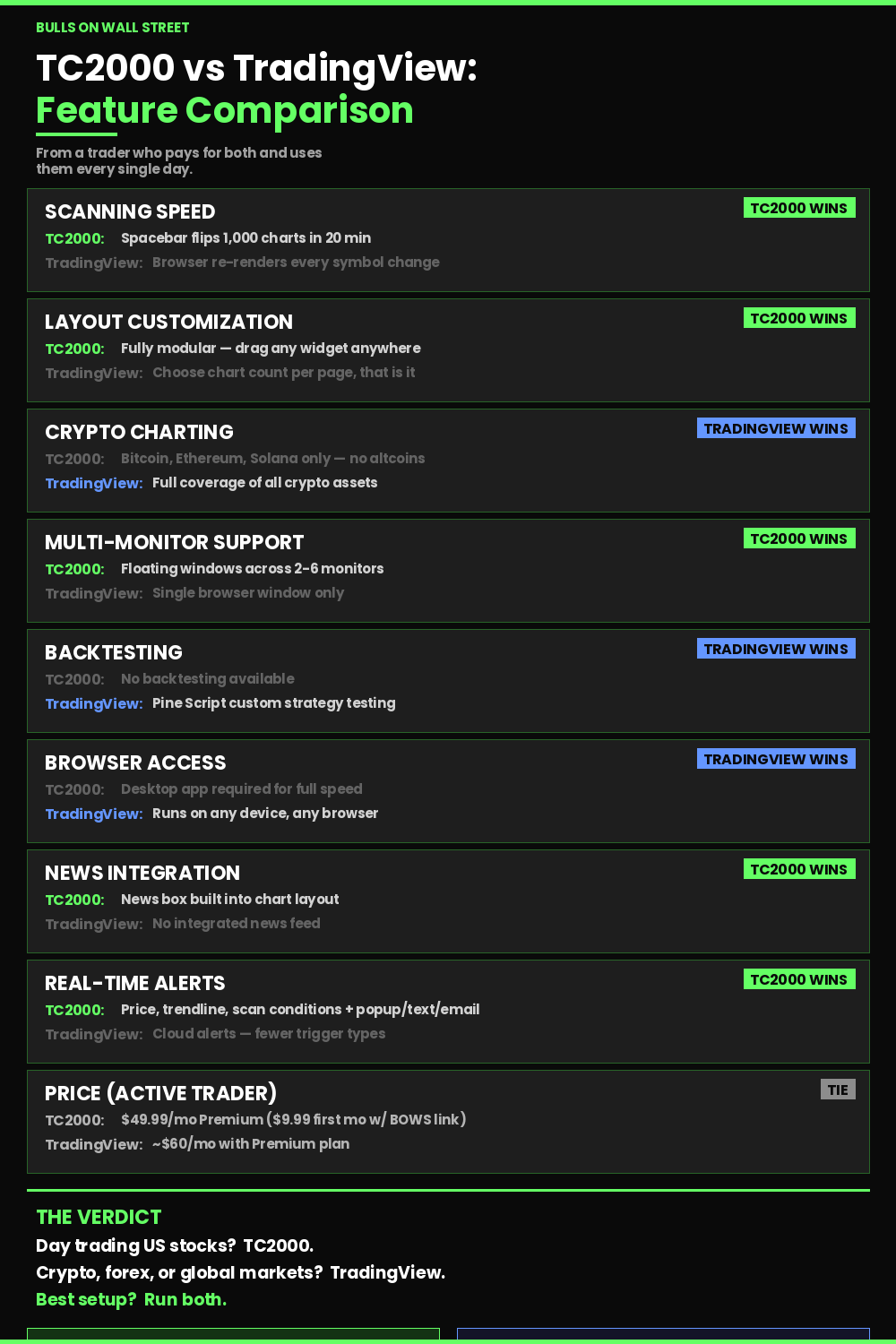 BULLS ON WALL STREET

TC2000 vs TradingView: Feature Comparison

From a trader who pays for both and uses them every single day.

SCANNING SPEED
TC2000 WINS
TC2000: Spacebar flips 1,000 charts in 20 min
TradingView: Browser re-renders every symbol change

LAYOUT CUSTOMIZATION
TC2000 WINS
TC2000: Fully modular — drag any widget anywhere
TradingView: Choose chart count per page, that is it

CRYPTO CHARTING
TRADINGVIEW WINS
TC2000: Bitcoin, Ethereum, Solana only — no altcoins
TradingView: Full coverage of all crypto assets

MULTI-MONITOR SUPPORT
TC2000 WINS
TC2000: Floating windows across 2-6 monitors
TradingView: Single browser window only

BACKTESTING
TRADINGVIEW WINS
TC2000: No backtesting available
TradingView: Pine Script custom strategy testing

BROWSER ACCESS
TRADINGVIEW WINS
TC2000: Desktop app required for full speed
TradingView: Runs on any device, any browser

NEWS INTEGRATION
TC2000 WINS
TC2000: News box built into chart layout
TradingView: No integrated news feed

REAL-TIME ALERTS
TC2000 WINS
TC2000: Price, trendline, scan conditions + popup/text/email
TradingView: Cloud alerts — fewer trigger types

PRICE (ACTIVE TRADER)
TIE
TC2000: $49.99/mo Premium ($9.99 first mo w/ BOWS link)
TradingView: ~$60/mo with Premium plan

THE VERDICT
Day trading US stocks? TC2000.
Crypto, forex, or global markets? TradingView.
Best setup? Run both.