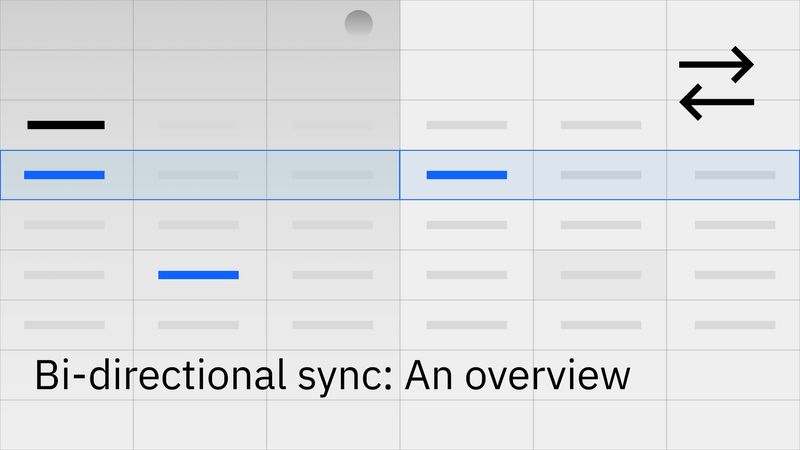 Bi-directional sync: An overview