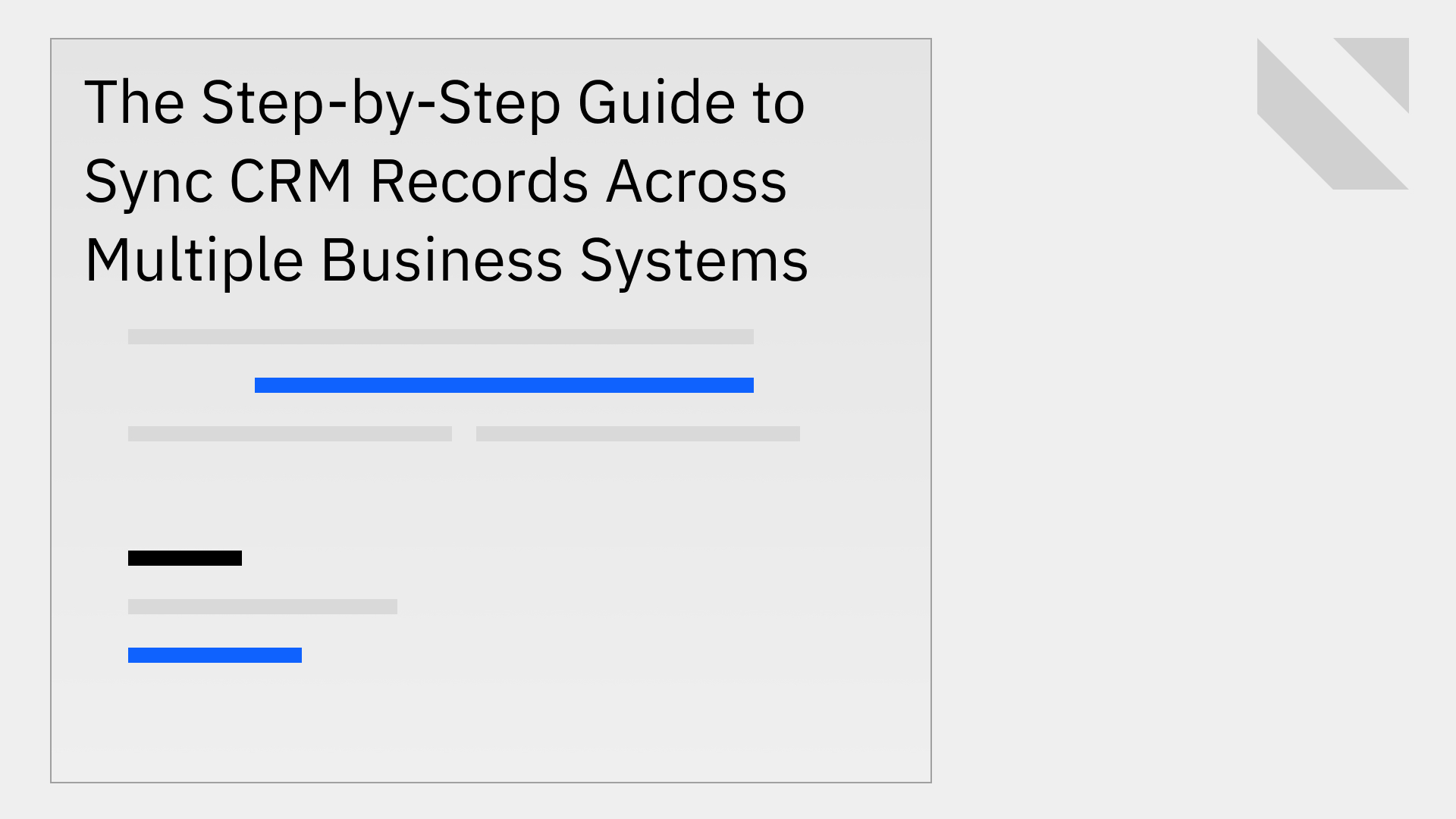 The Step-by-Step Guide to Sync CRM Records Across Multiple Business Systems