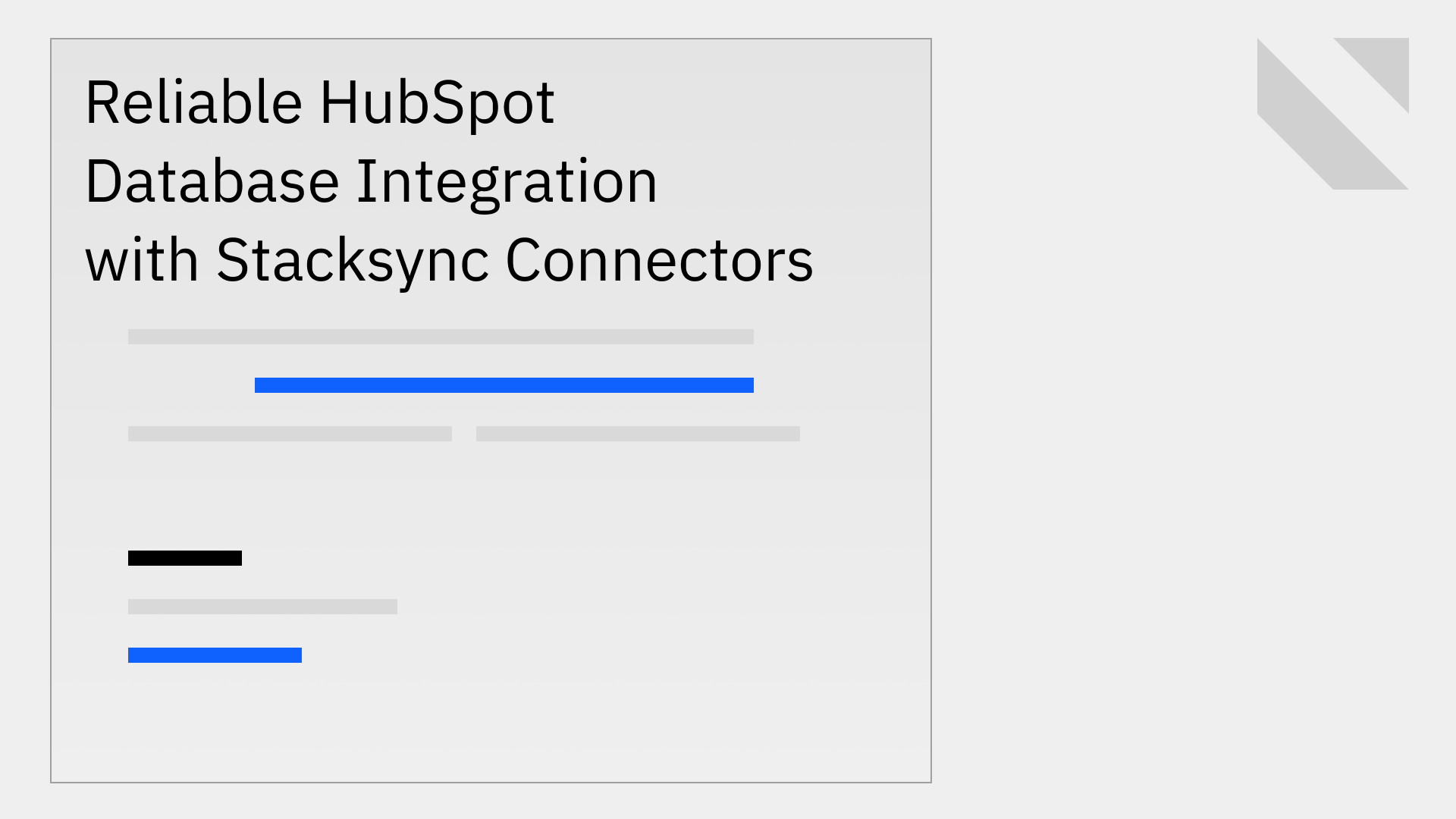 Reliable HubSpot Database Integration with Stacksync Connectors