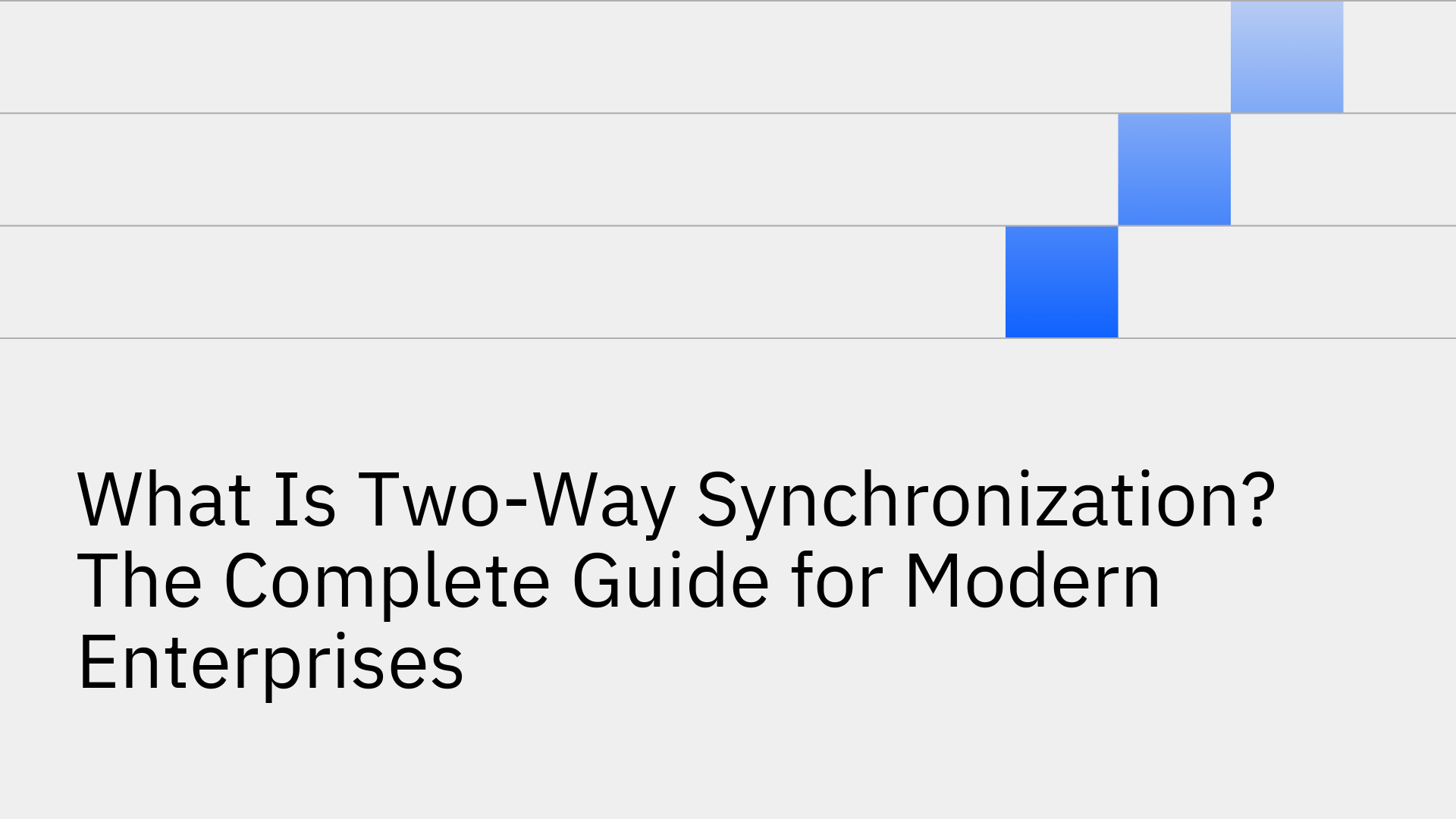 What Is Two-Way Synchronization? The Complete Guide for Modern Enterprises