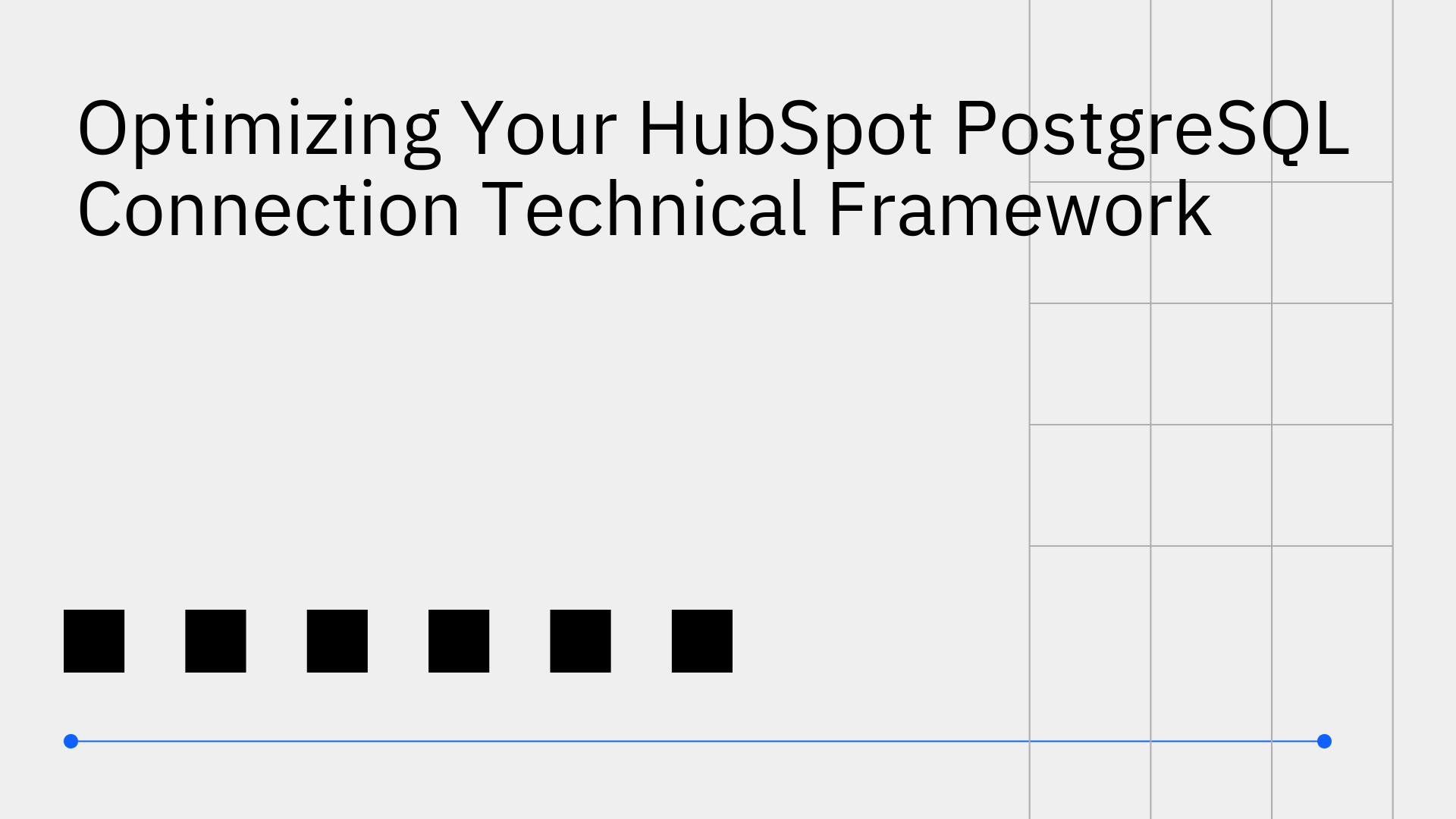 Optimizing Your HubSpot PostgreSQL Connection Technical Framework