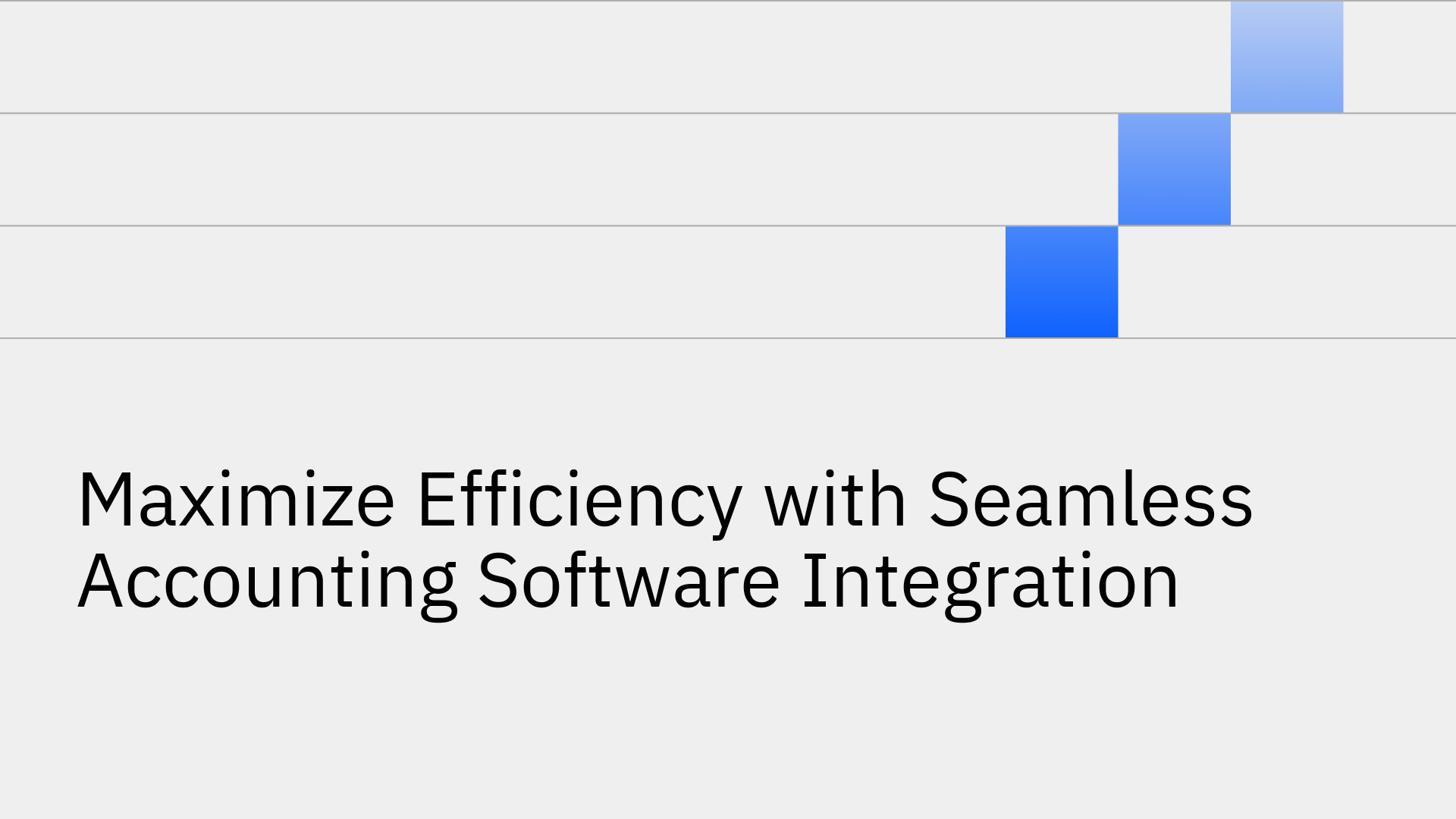 Maximize Efficiency with Seamless Accounting Software Integration