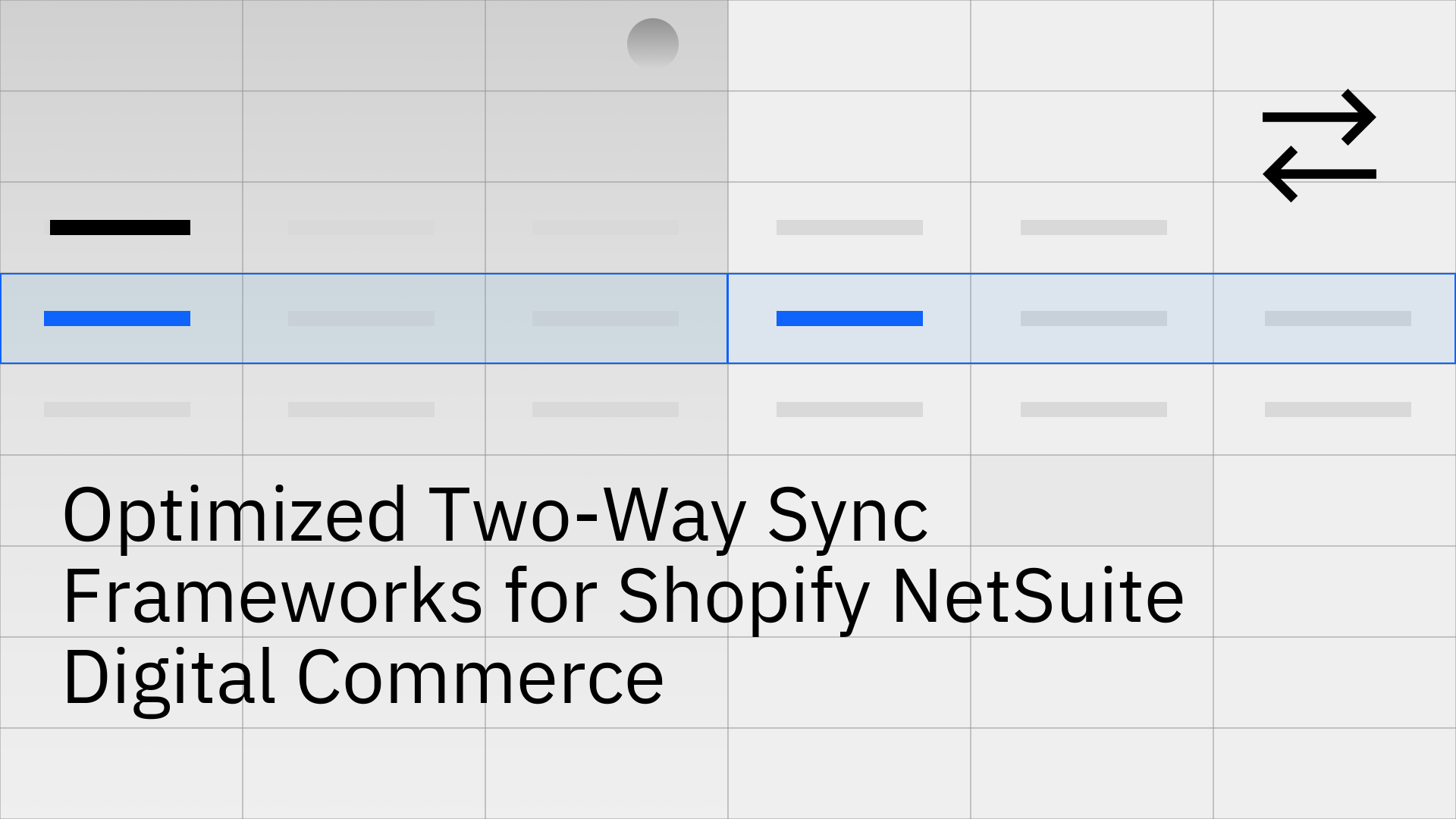 Optimized Two-Way Sync Frameworks for Shopify NetSuite Digital Commerce