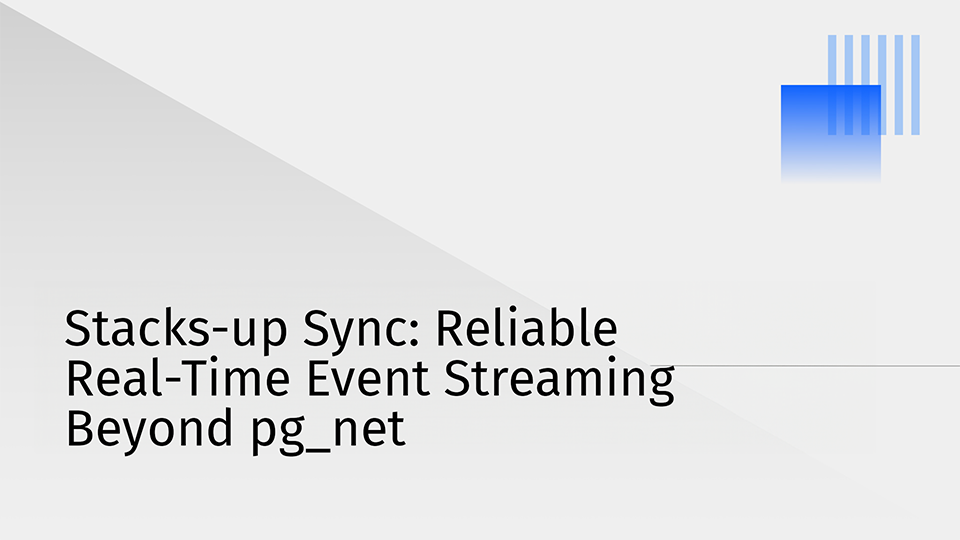 Stacks-up Sync: Reliable Real-Time Event Streaming Beyond pg_net