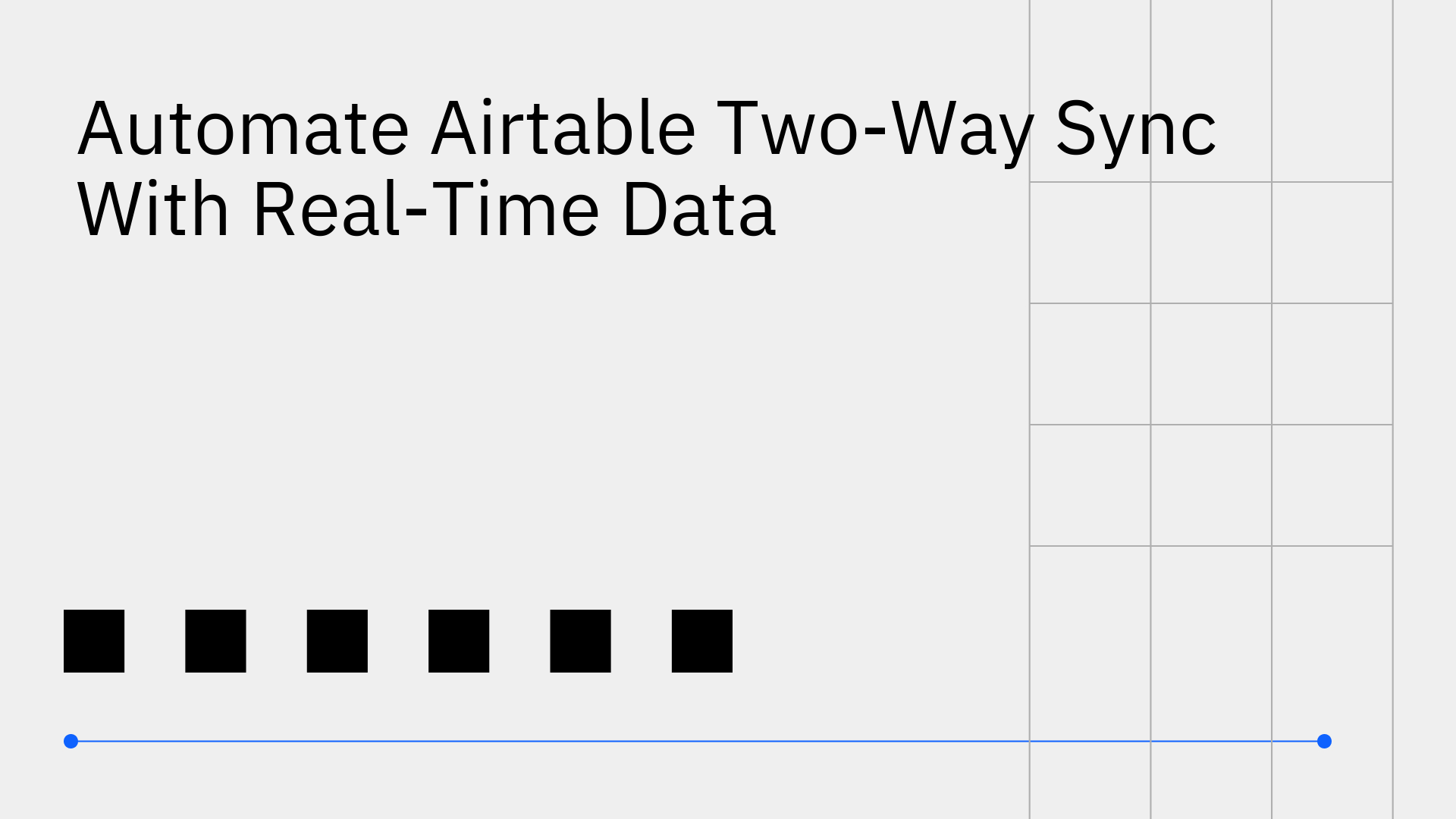 Automate Airtable Two-Way Sync With Real-Time Data