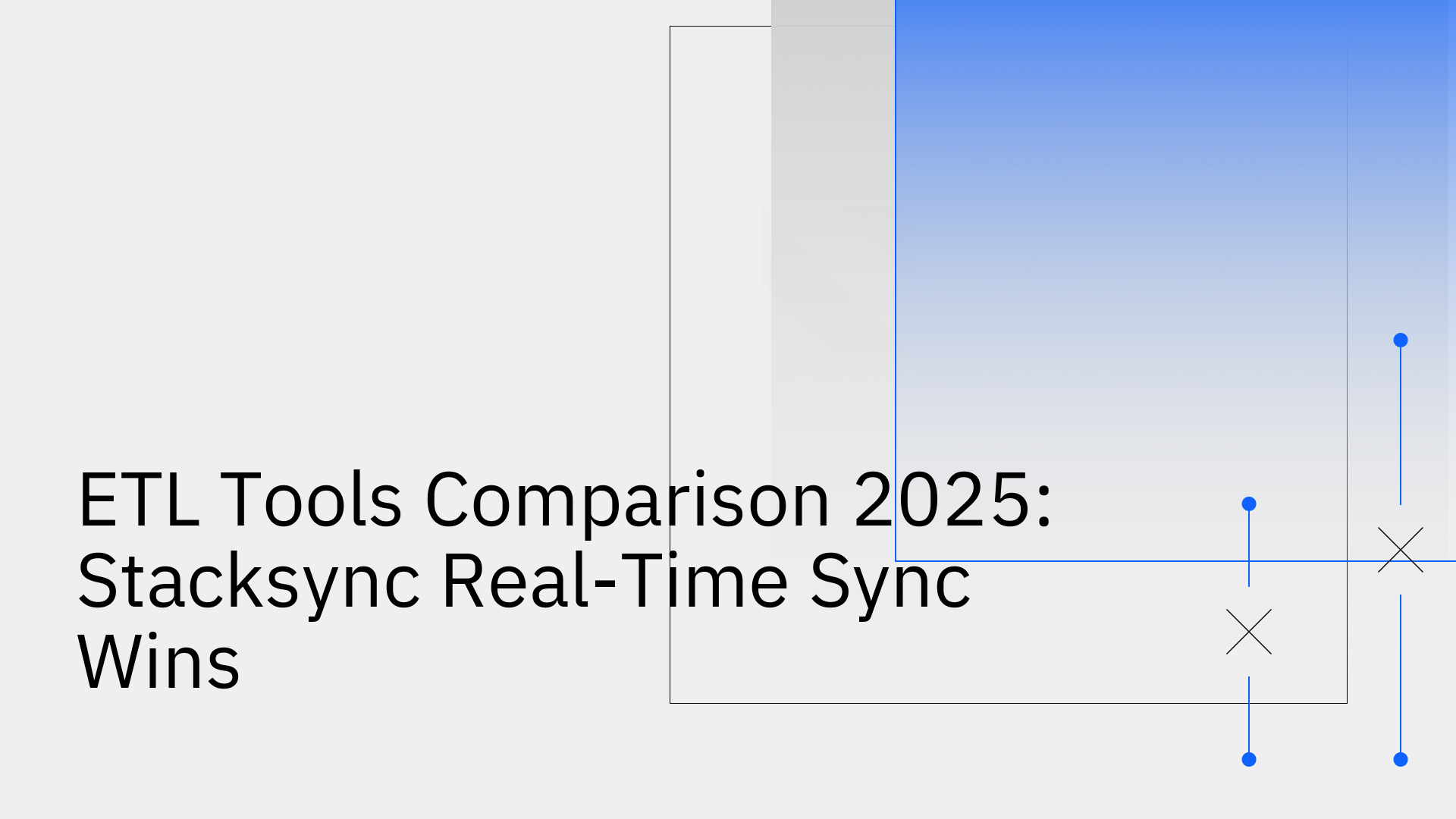 ETL Tools Comparison 2025: Stacksync Real-Time Sync Wins