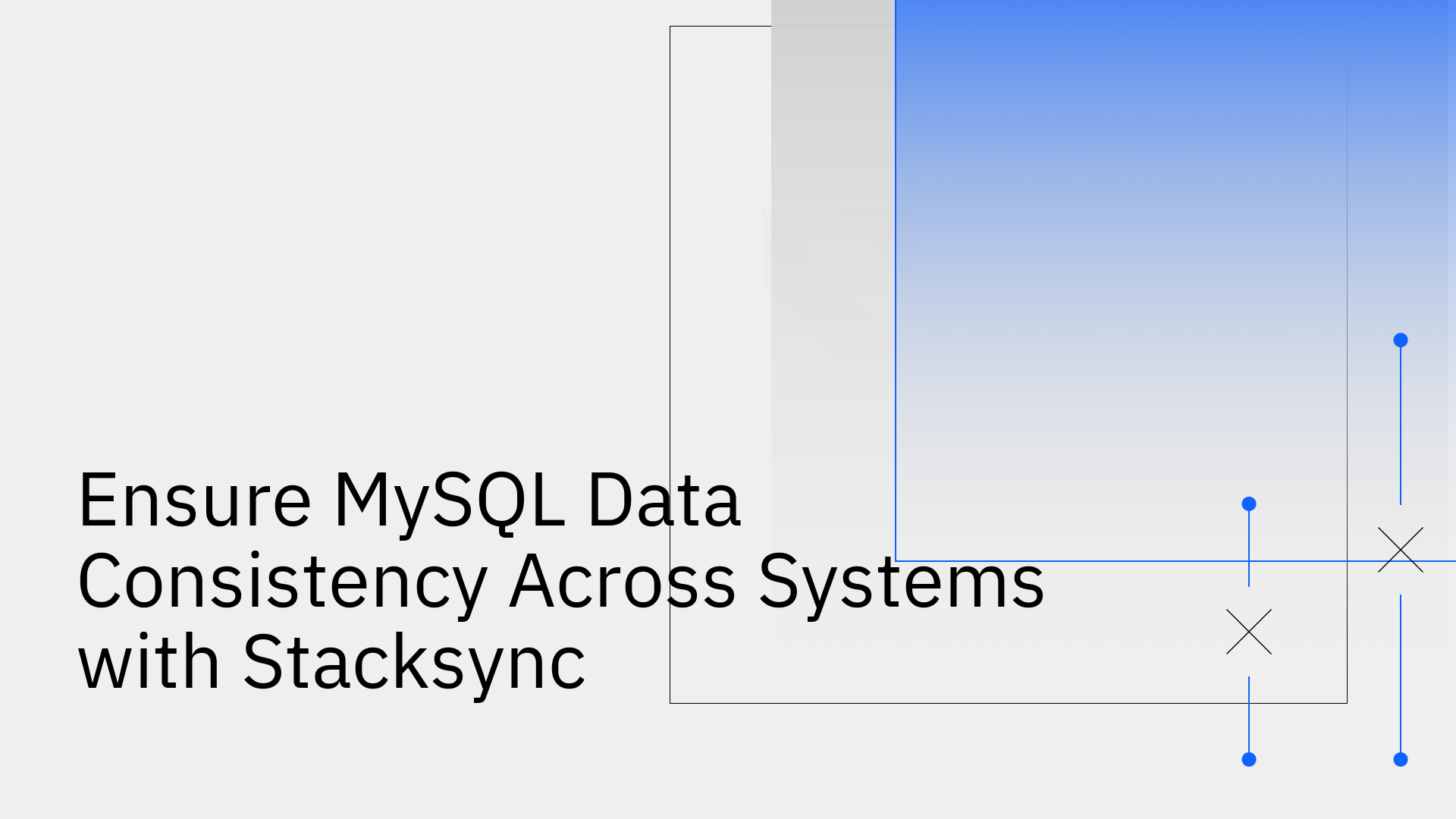 Ensure MySQL Data Consistency Across Systems with Stacksync