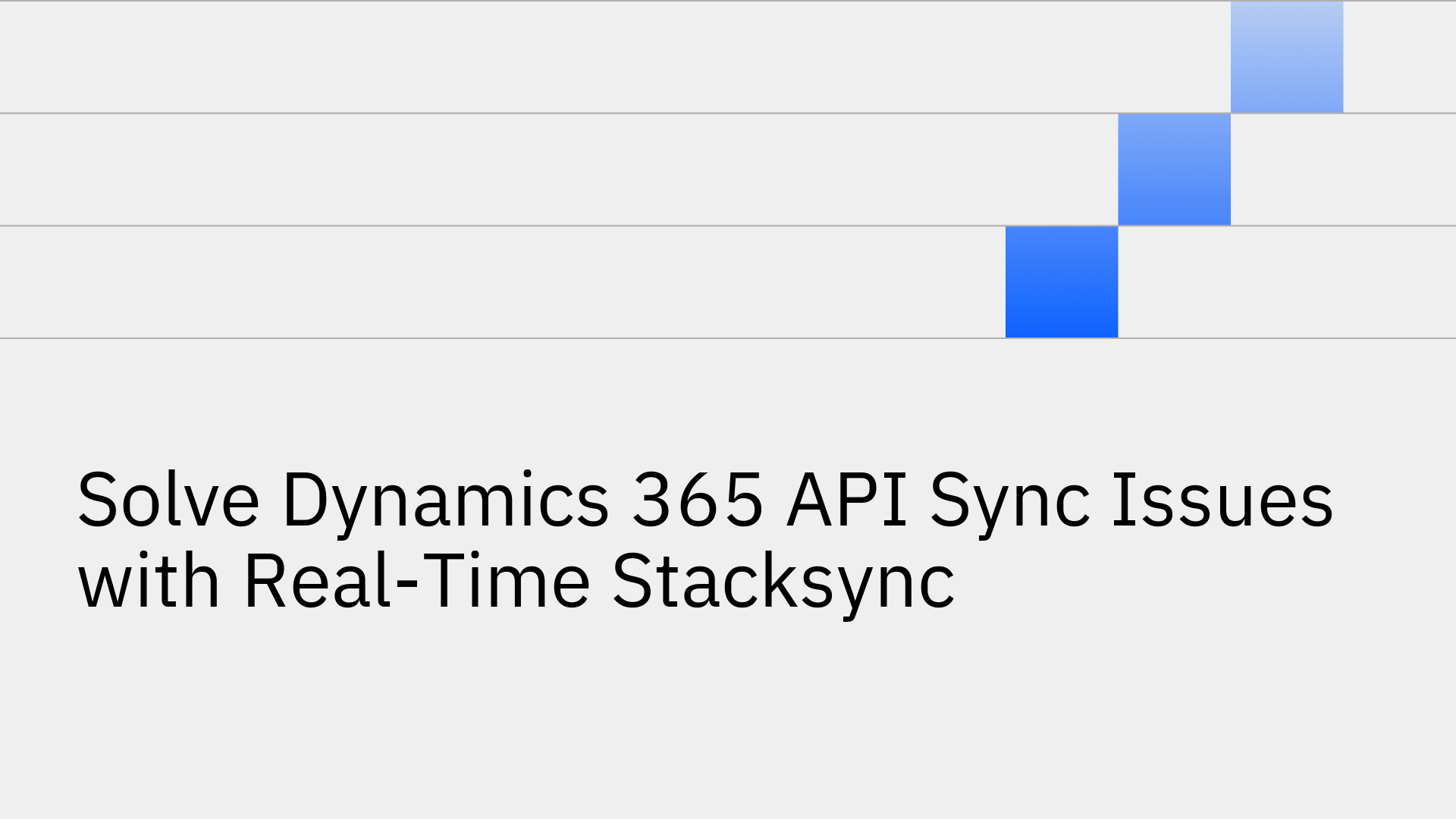 Solve Dynamics 365 API Sync Issues with Real-Time Stacksync