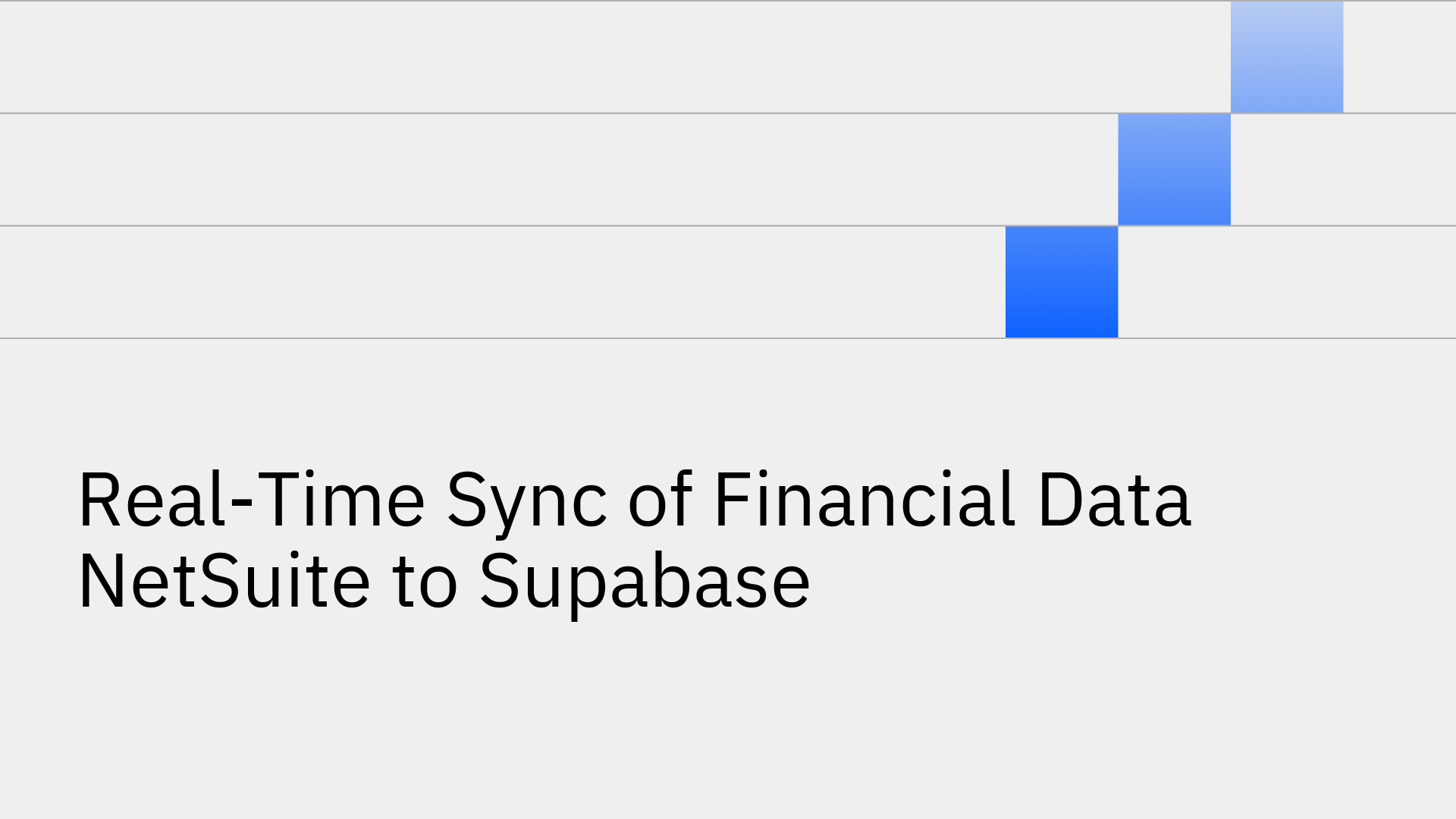 Real-Time Sync of Financial Data
NetSuite to Supabase