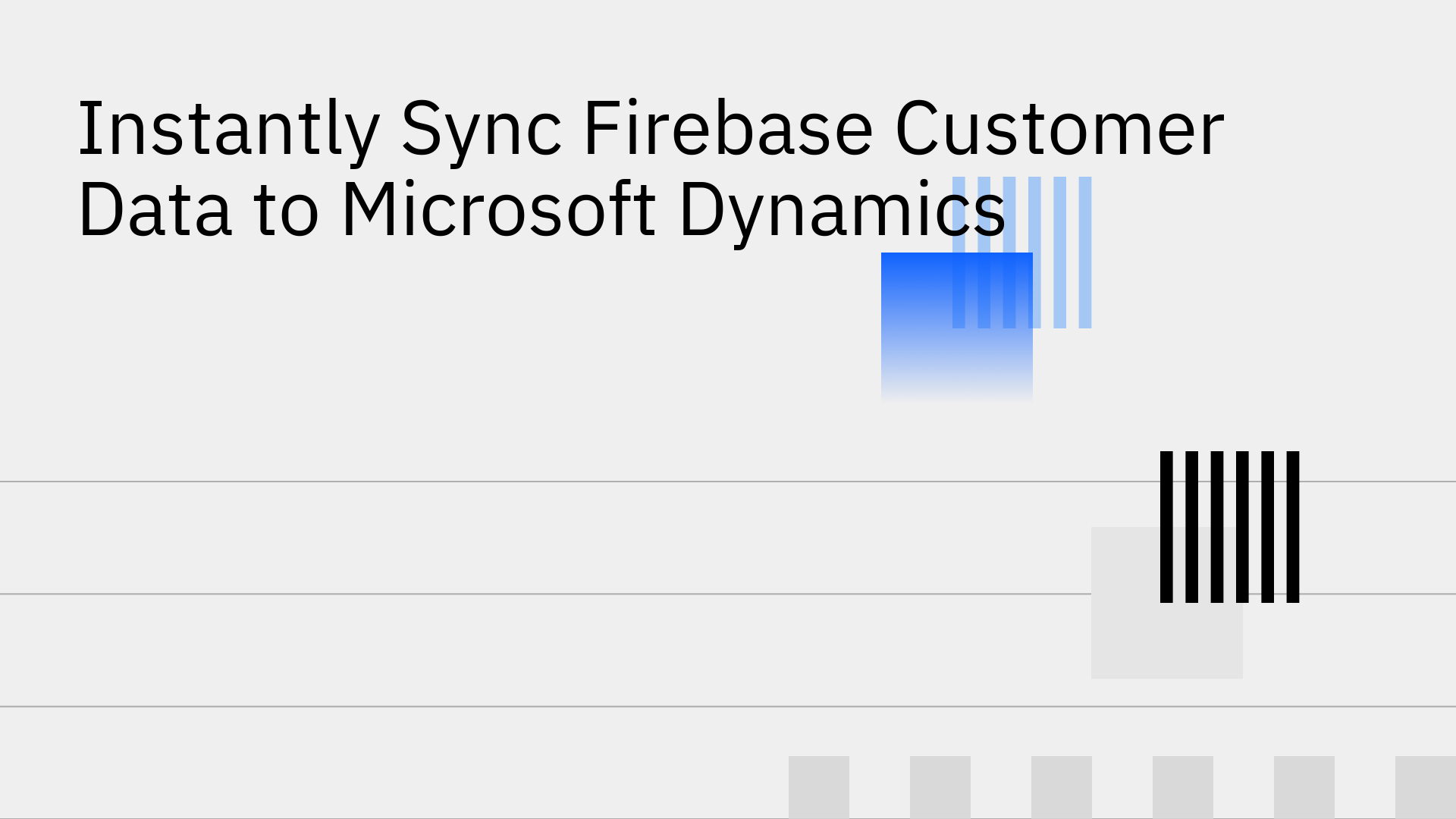 Instantly Sync Firebase Customer Data to Microsoft Dynamics