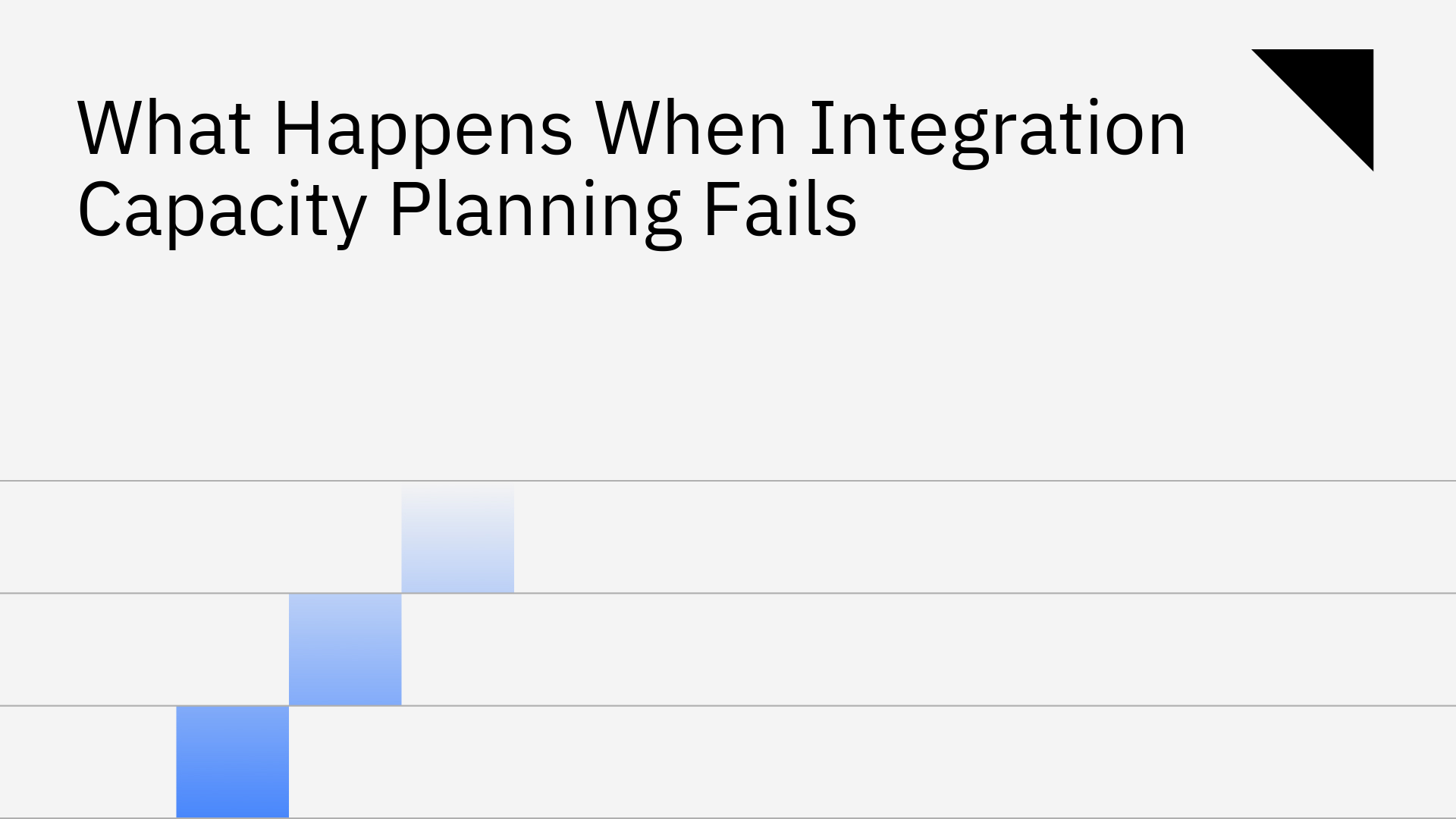 What Happens When Integration Capacity Planning Fails