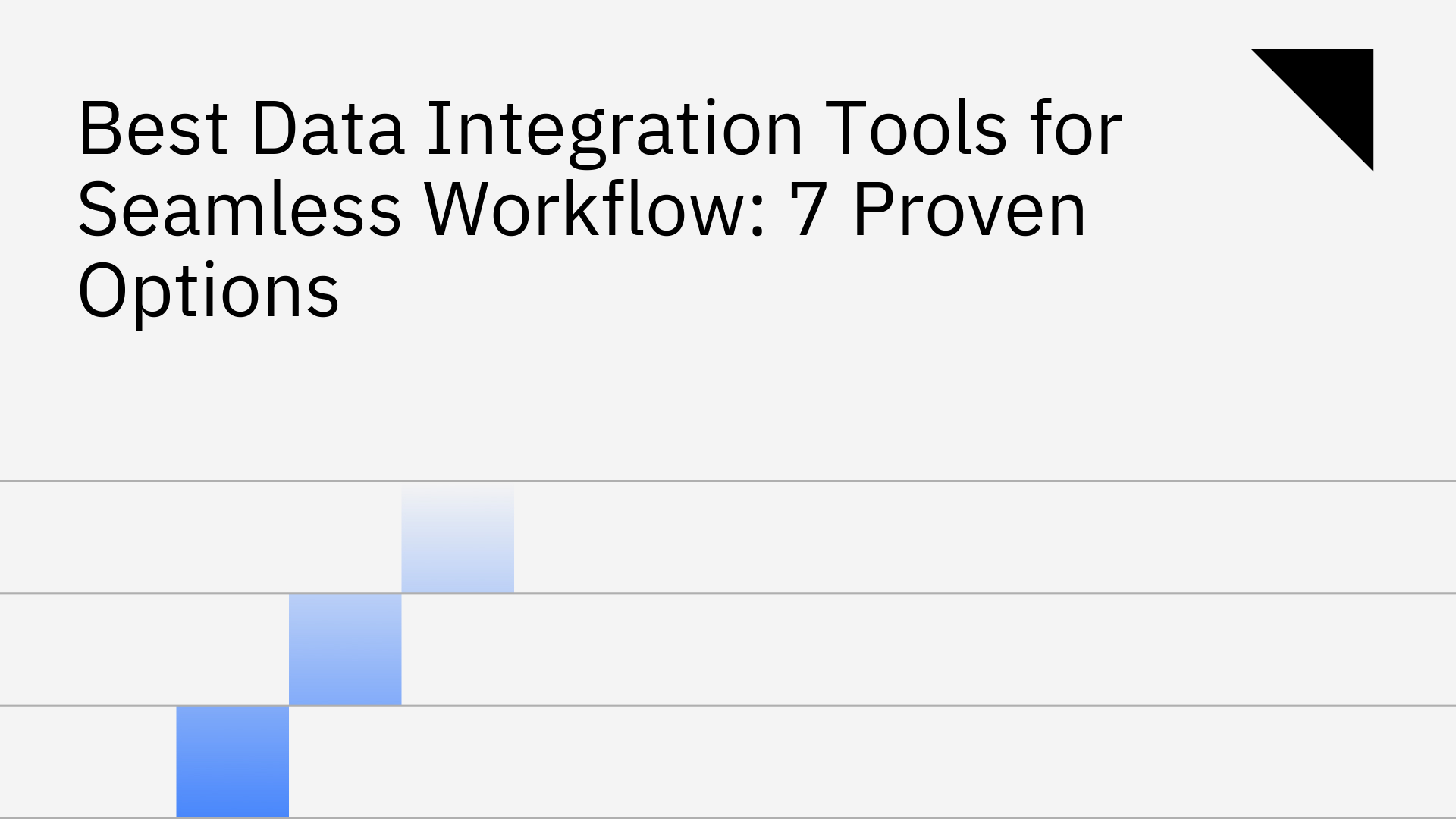 Best Data Integration Tools for Seamless Workflow: 7 Proven Options