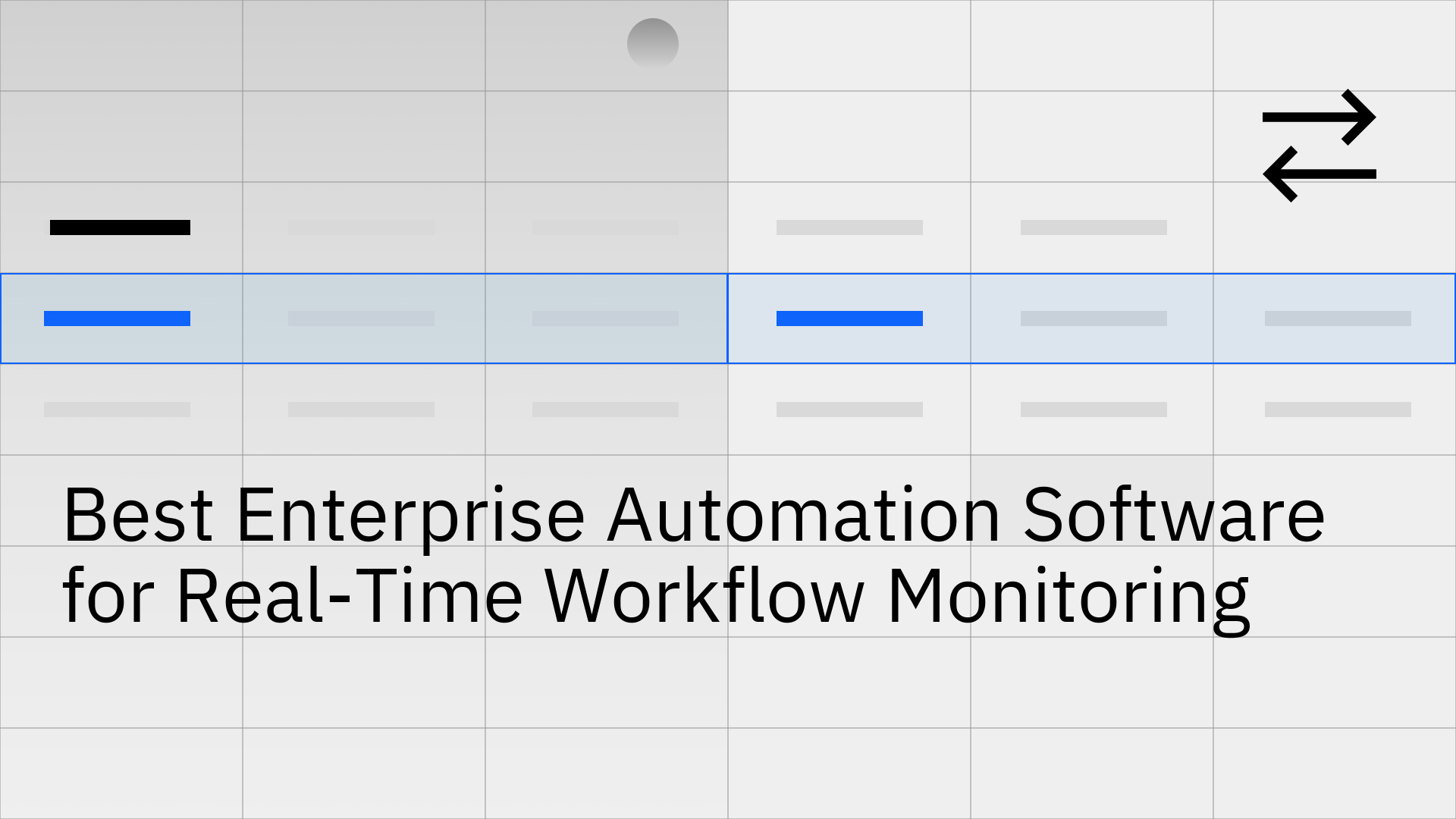 Best Enterprise Automation Software for Real-Time Workflow Monitoring