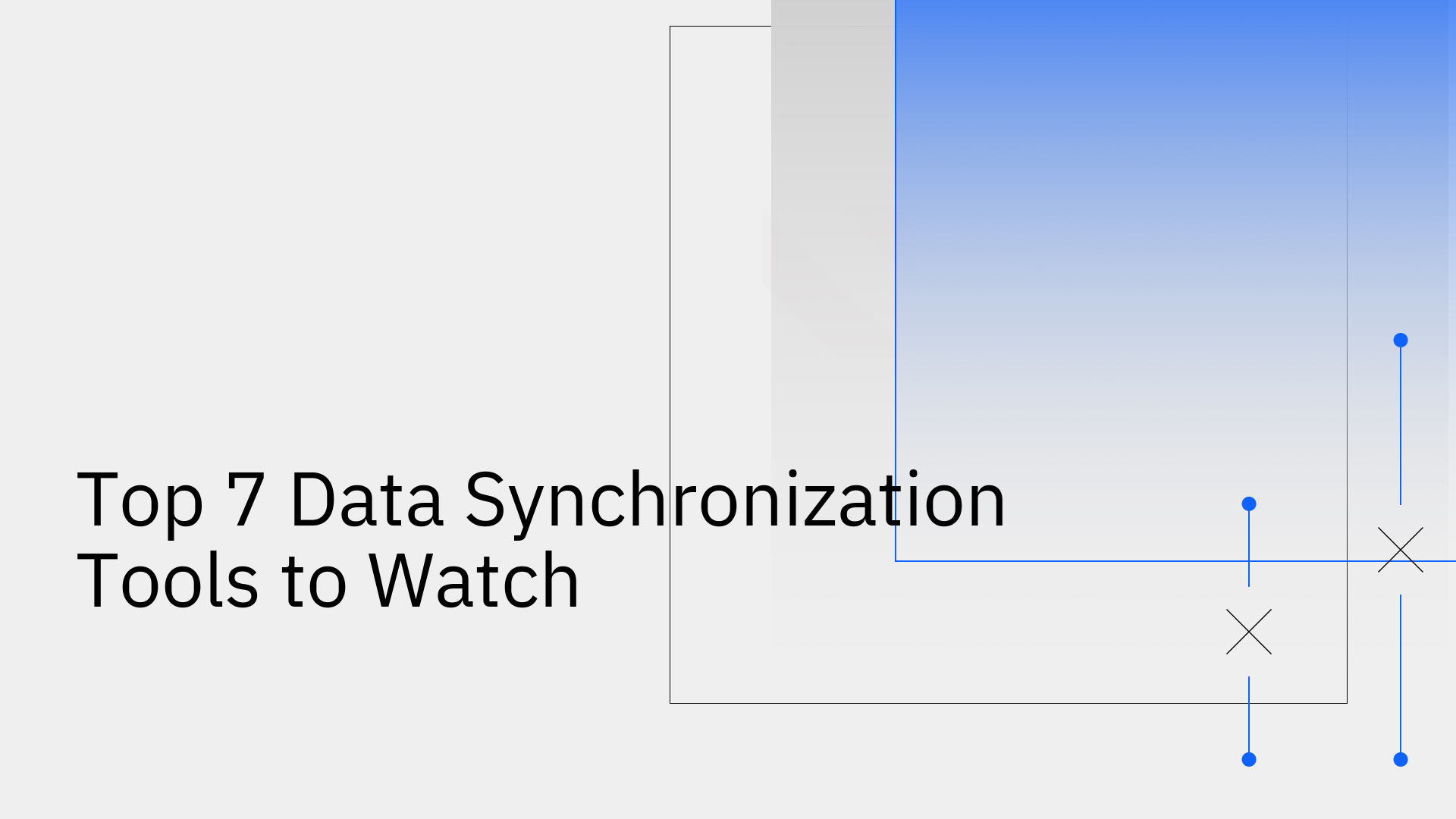 Top 7 Data Synchronization
Tools to Watch