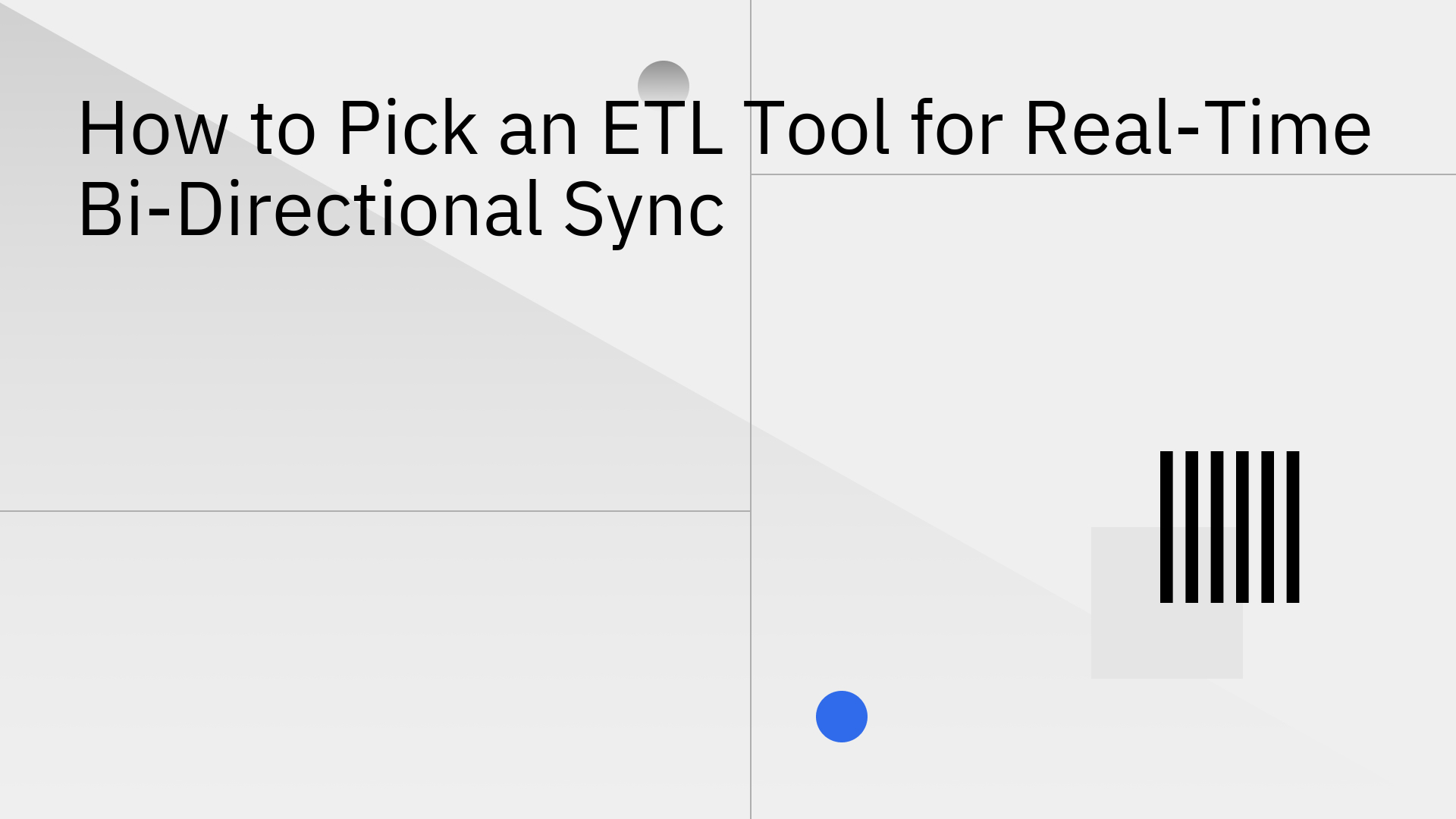 How to Pick an ETL Tool for Real-Time Bi-Directional Sync