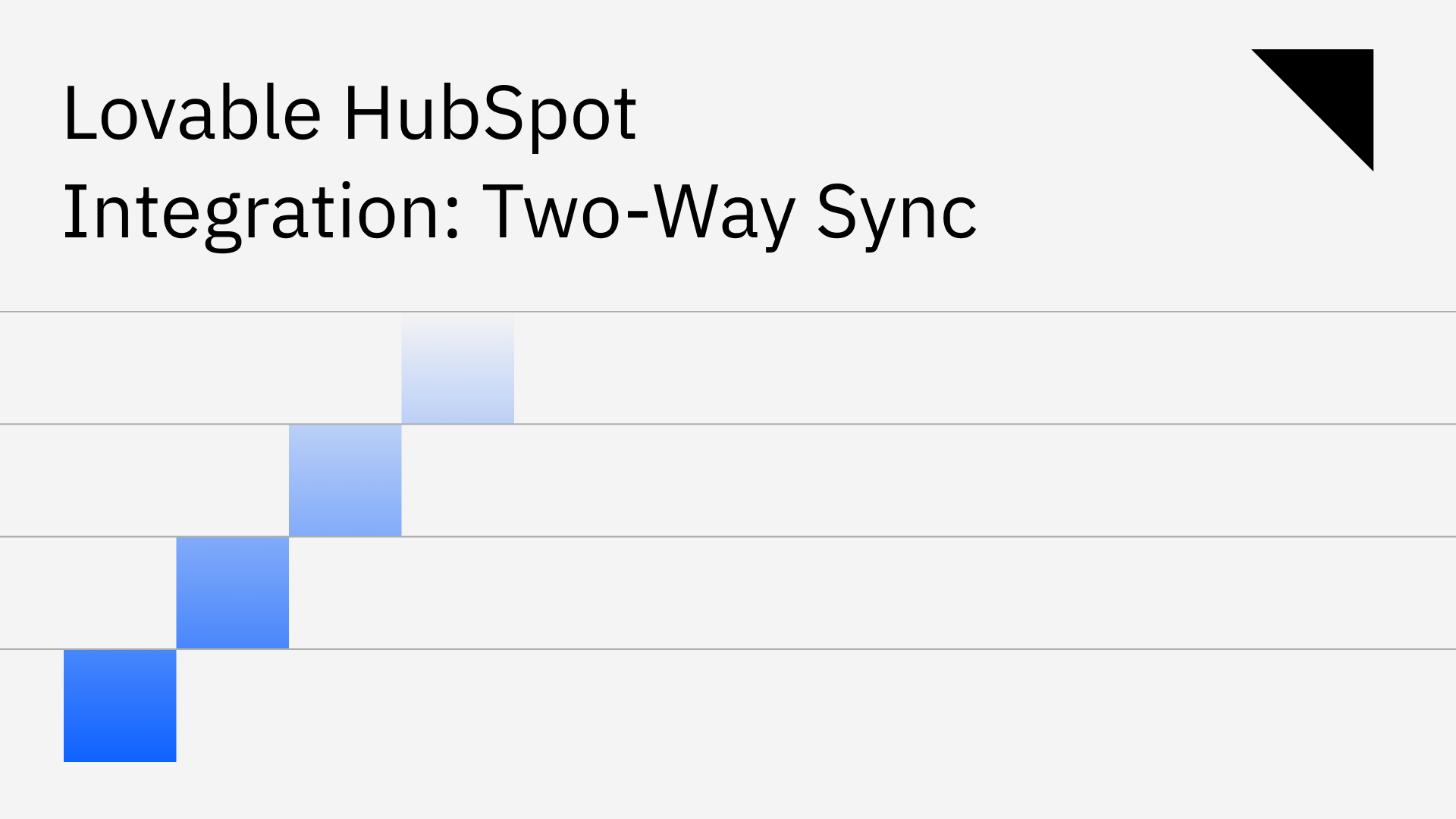 Lovable HubSpot Integration: Two-Way Sync