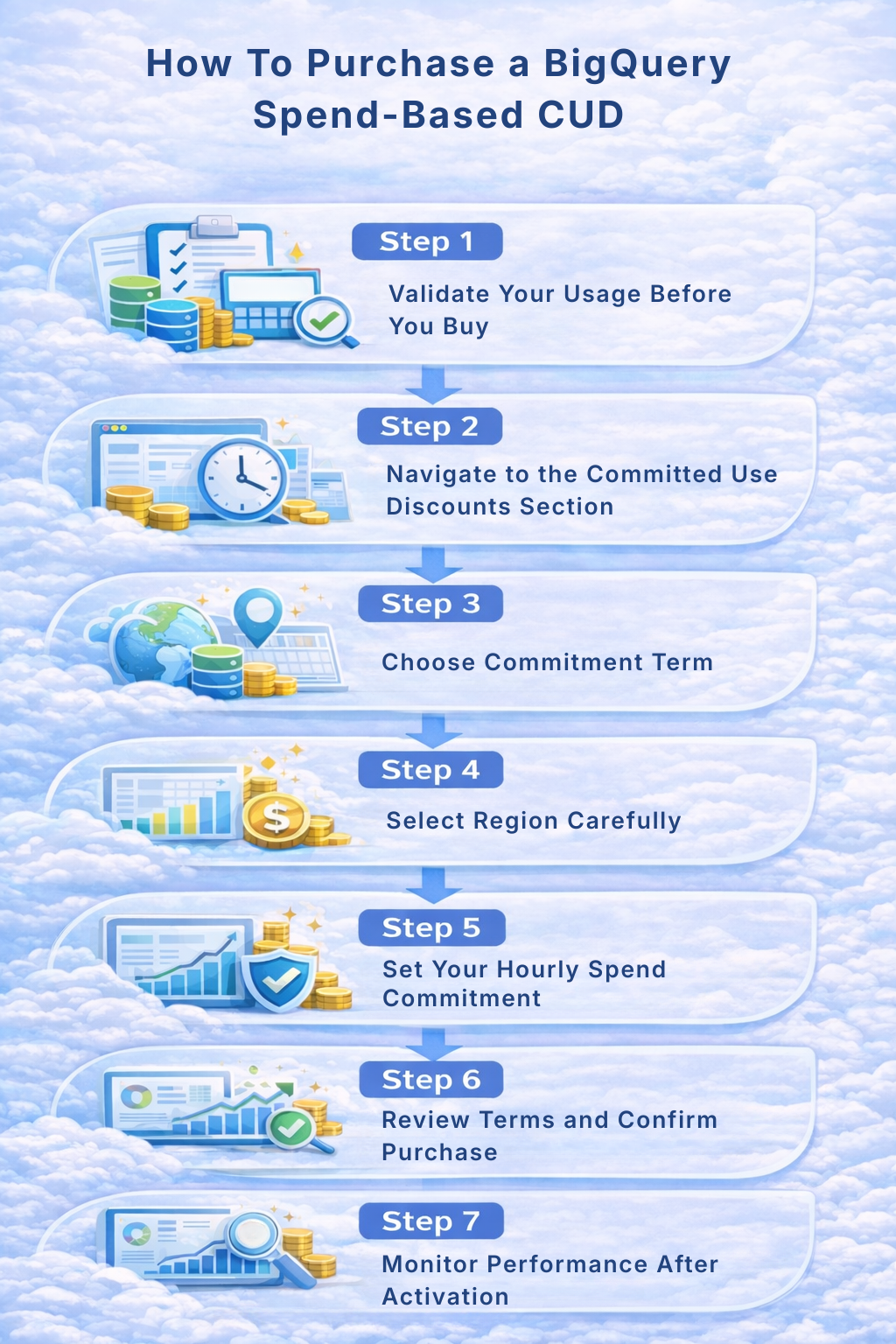 How To Purchase a BigQuery Spend-Based CUD

Step 1
Validate Your Usage Before You Buy

Step 2
Navigate to the Committed Use Discounts Section

Step 3
Choose Commitment Term

Step 4
Select Region Carefully

Step 5
Set Your Hourly Spend Commitment

Step 6
Review Terms and Confirm Purchase

Step 7
Monitor Performance After Activation