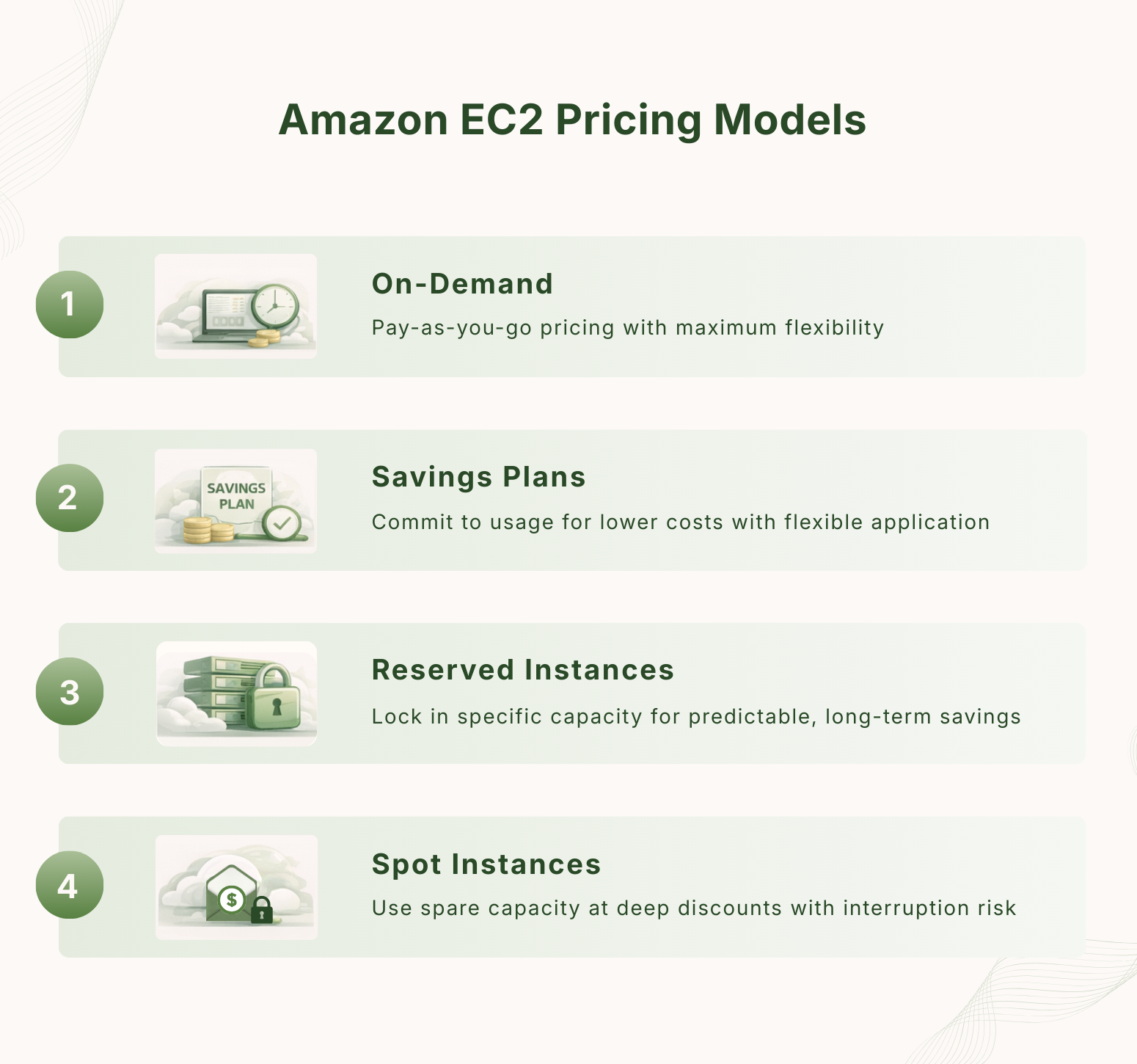 Amazon EC2 Pricing Models

1

On-Demand

Pay-as-you-go pricing with maximum flexibility

2

SAVINGS PLAN

Savings Plans

Commit to usage for lower costs with flexible application

3

Reserved Instances

Lock in specific capacity for predictable, long-term savings

4

$

Spot Instances

Use spare capacity at deep discounts with interruption risk