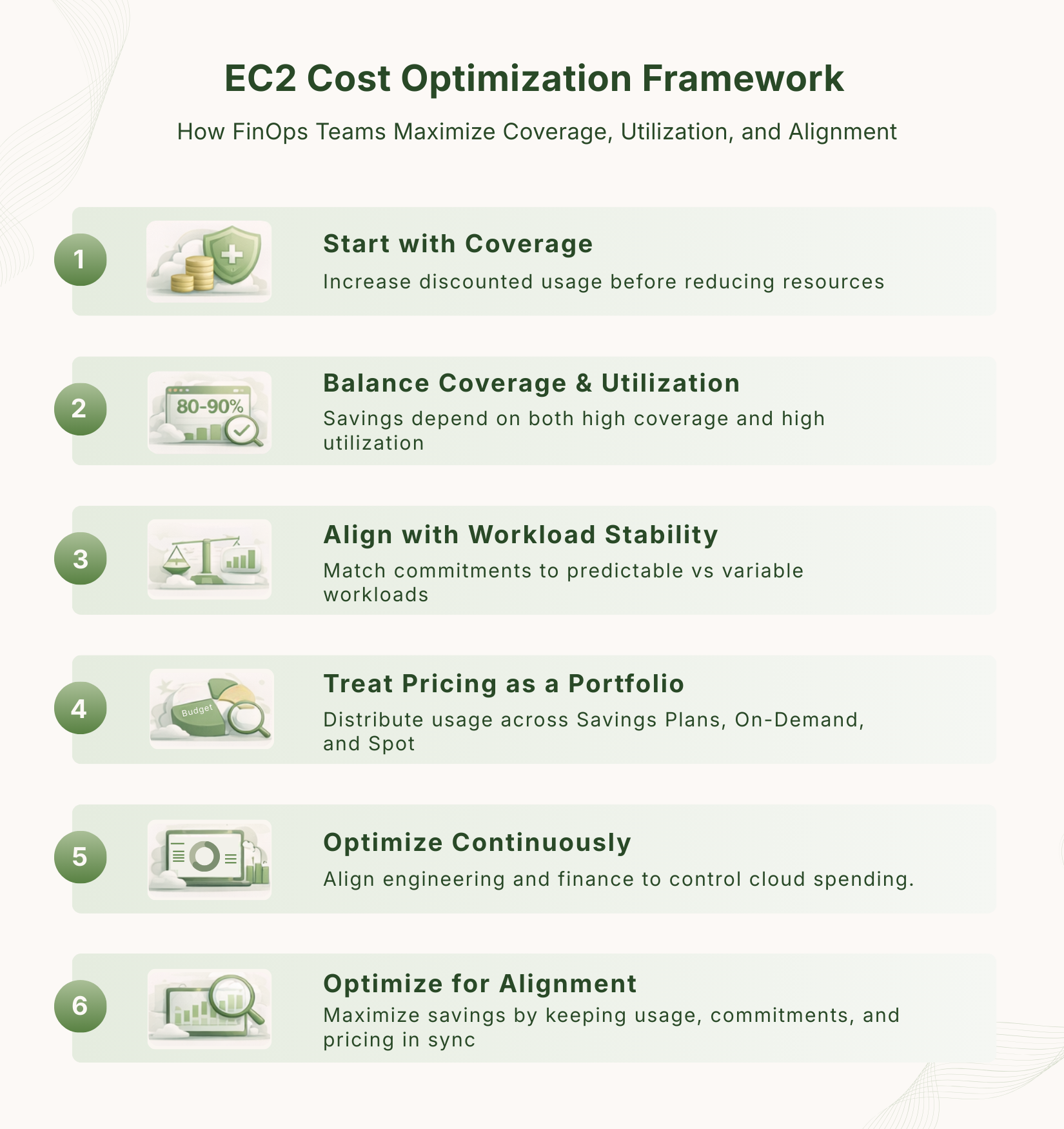 EC2 Cost Optimization Framework

How FinOps Teams Maximize Coverage, Utilization, and Alignment

1

Start with Coverage

Increase discounted usage before reducing resources

2

80-90%

Balance Coverage & Utilization

Savings depend on both high coverage and high utilization

3

Align with Workload Stability

Match commitments to predictable vs variable workloads

4

Budget

Treat Pricing as a Portfolio

Distribute usage across Savings Plans, On-Demand, and Spot

5

Optimize Continuously

Align engineering and finance to control cloud spending.

6

Optimize for Alignment

Maximize savings by keeping usage, commitments, and pricing in sync