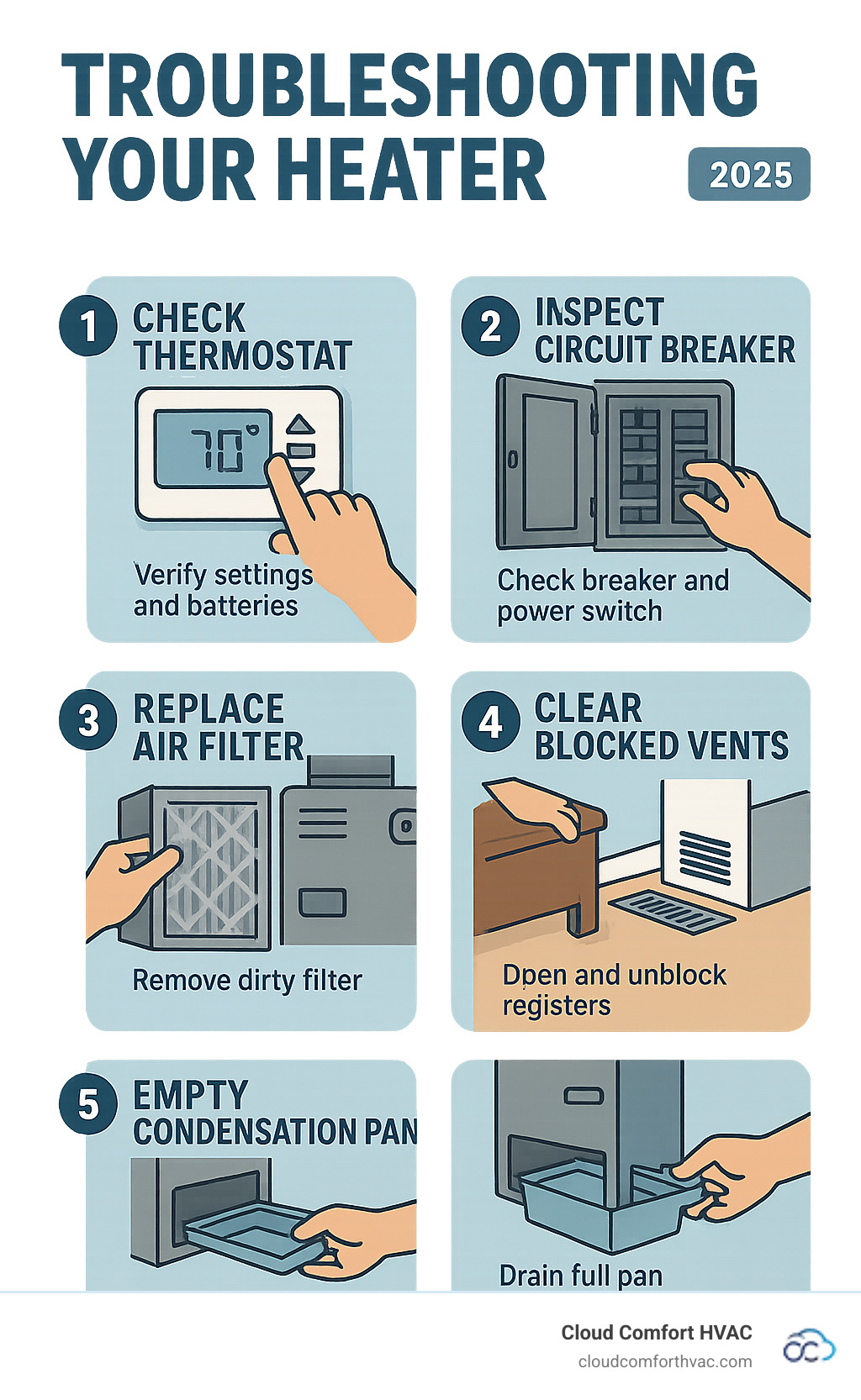 TROUBLESHOOTING YOUR HEATER

2025

1 CHECK THERMOSTAT

70°

Verify settings and batteries

2 INSPECT CIRCUIT BREAKER

Check breaker and power switch

3 REPLACE AIR FILTER

Remove dirty filter

4 CLEAR BLOCKED VENTS

Dpen and unblock registers

5 EMPTY CONDENSATION PAN

Drain full pan

Cloud Comfort HVAC
cloudcomforthvac.com