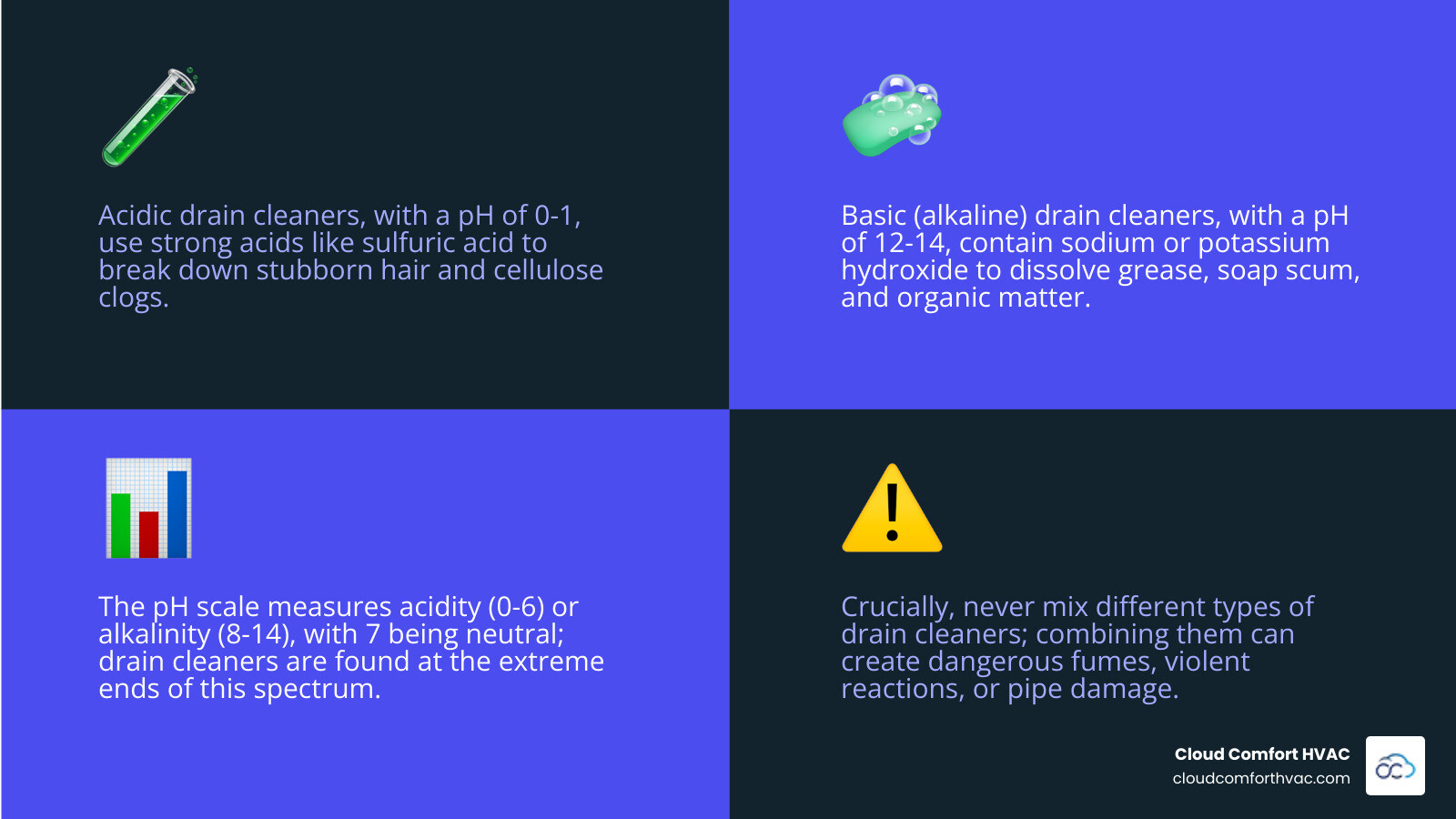 Acidic drain cleaners, with a pH of 0-1, use strong acids like sulfuric acid to break down stubborn hair and cellulose clogs.

Basic (alkaline) drain cleaners, with a pH of 12-14, contain sodium or potassium hydroxide to dissolve grease, soap scum, and organic matter.

The pH scale measures acidity (0-6) or alkalinity (8-14), with 7 being neutral; drain cleaners are found at the extreme ends of this spectrum.

Crucially, never mix different types of drain cleaners; combining them can create dangerous fumes, violent reactions, or pipe damage.

Cloud Comfort HVAC
cloudcomforthvac.com