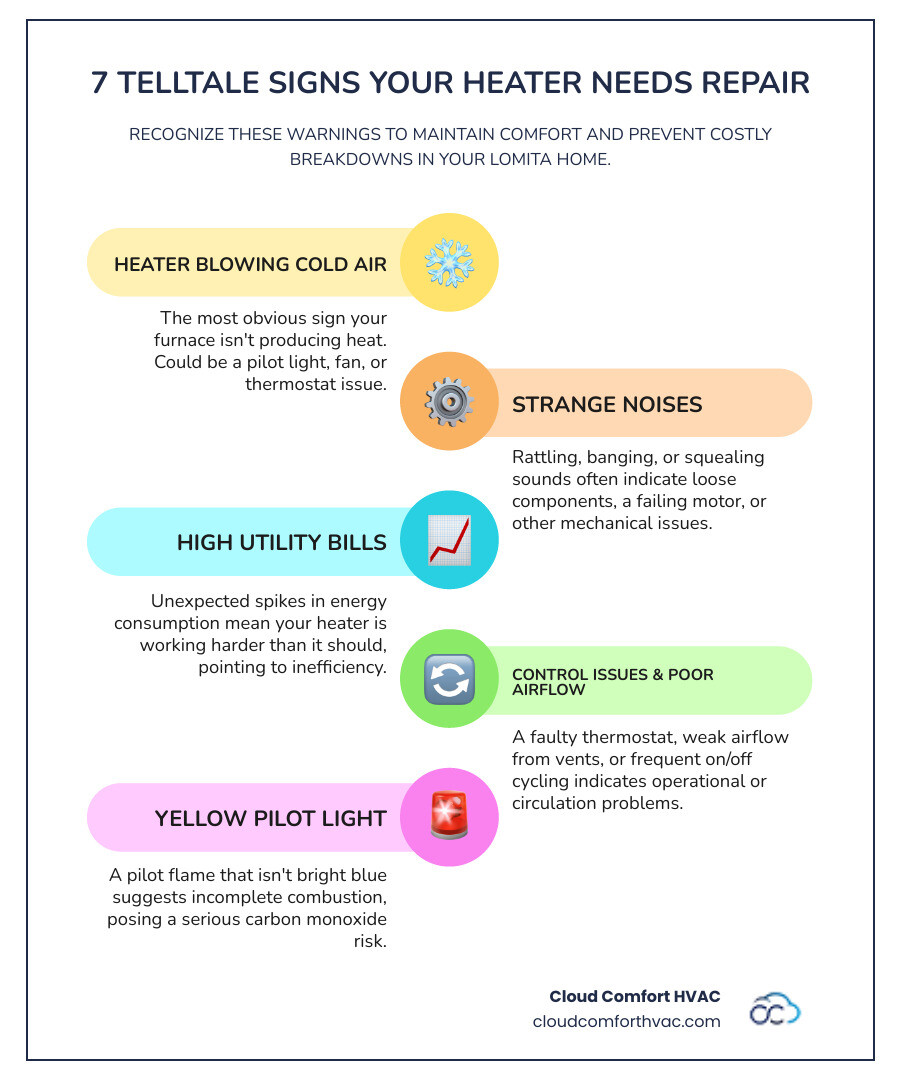 7 TELLTALE SIGNS YOUR HEATER NEEDS REPAIR

RECOGNIZE THESE WARNINGS TO MAINTAIN COMFORT AND PREVENT COSTLY BREAKDOWNS IN YOUR LOMITA HOME.

HEATER BLOWING COLD AIR

The most obvious sign your furnace isn't producing heat. Could be a pilot light, fan, or thermostat issue.

STRANGE NOISES

Rattling, banging, or squealing sounds often indicate loose components, a failing motor, or other mechanical issues.

HIGH UTILITY BILLS

Unexpected spikes in energy consumption mean your heater is working harder than it should, pointing to inefficiency.

CONTROL ISSUES & POOR AIRFLOW

A faulty thermostat, weak airflow from vents, or frequent on/off cycling indicates operational or circulation problems.

YELLOW PILOT LIGHT

A pilot flame that isn't bright blue suggests incomplete combustion, posing a serious carbon monoxide risk.

Cloud Comfort HVAC
cloudcomforthvac.com