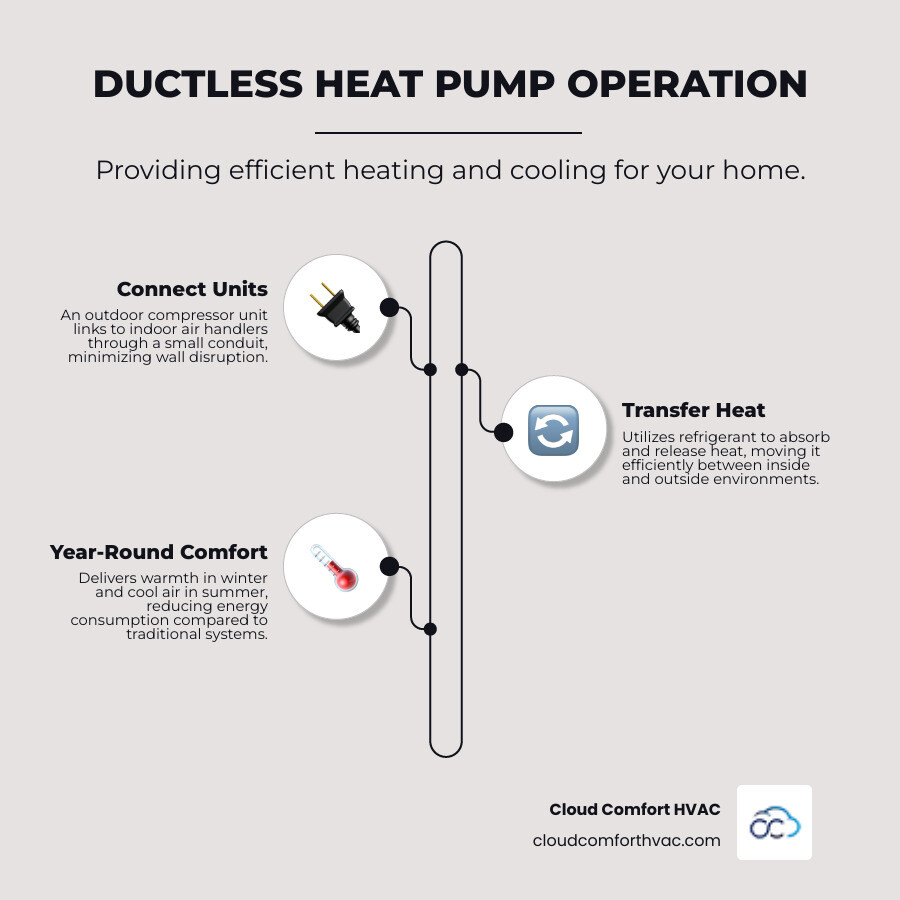 DUCTLESS HEAT PUMP OPERATION

Providing efficient heating and cooling for your home.

Connect Units

An outdoor compressor unit links to indoor air handlers through a small conduit, minimizing wall disruption.

Transfer Heat

Utilizes refrigerant to absorb and release heat, moving it efficiently between inside and outside environments.

Year-Round Comfort

Delivers warmth in winter and cool air in summer, reducing energy consumption compared to traditional systems.

Cloud Comfort HVAC

cloudcomforthvac.com