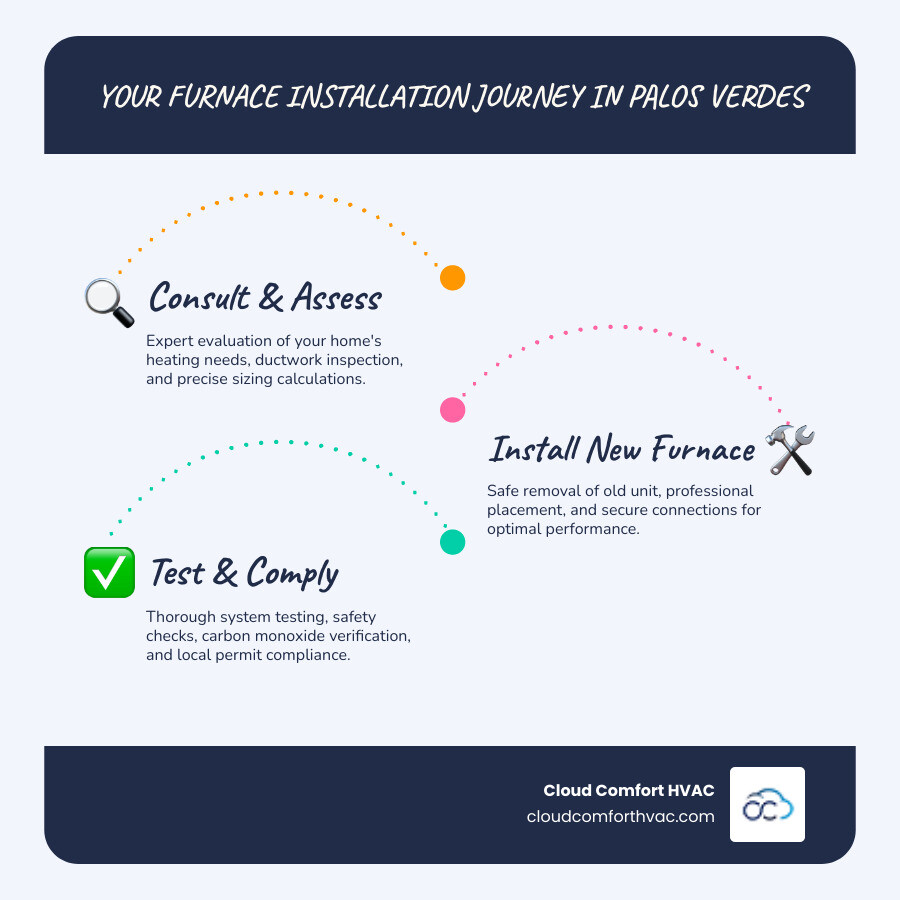 YOUR FURNACE INSTALLATION JOURNEY IN PALOS VERDES

Consult & Assess

Expert evaluation of your home's heating needs, ductwork inspection, and precise sizing calculations.

Install New Furnace

Safe removal of old unit, professional placement, and secure connections for optimal performance.

Test & Comply

Thorough system testing, safety checks, carbon monoxide verification, and local permit compliance.

Cloud Comfort HVAC
cloudcomforthvac.com