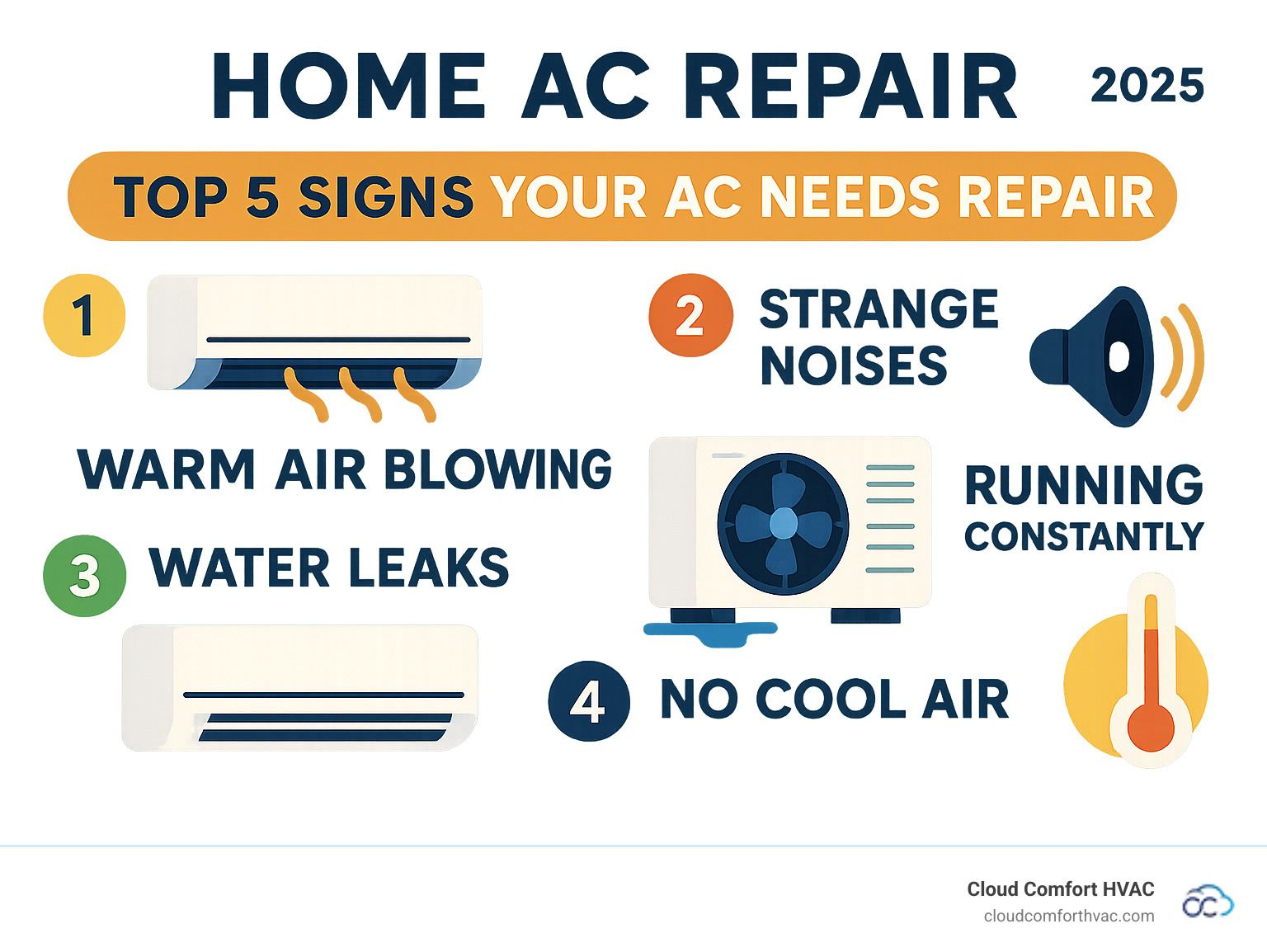 HOME AC REPAIR 2025

TOP 5 SIGNS YOUR AC NEEDS REPAIR

1

WARM AIR BLOWING

2 STRANGE NOISES

RUNNING CONSTANTLY

3 WATER LEAKS

4 NO COOL AIR

Cloud Comfort HVAC
cloudcomforthvac.com