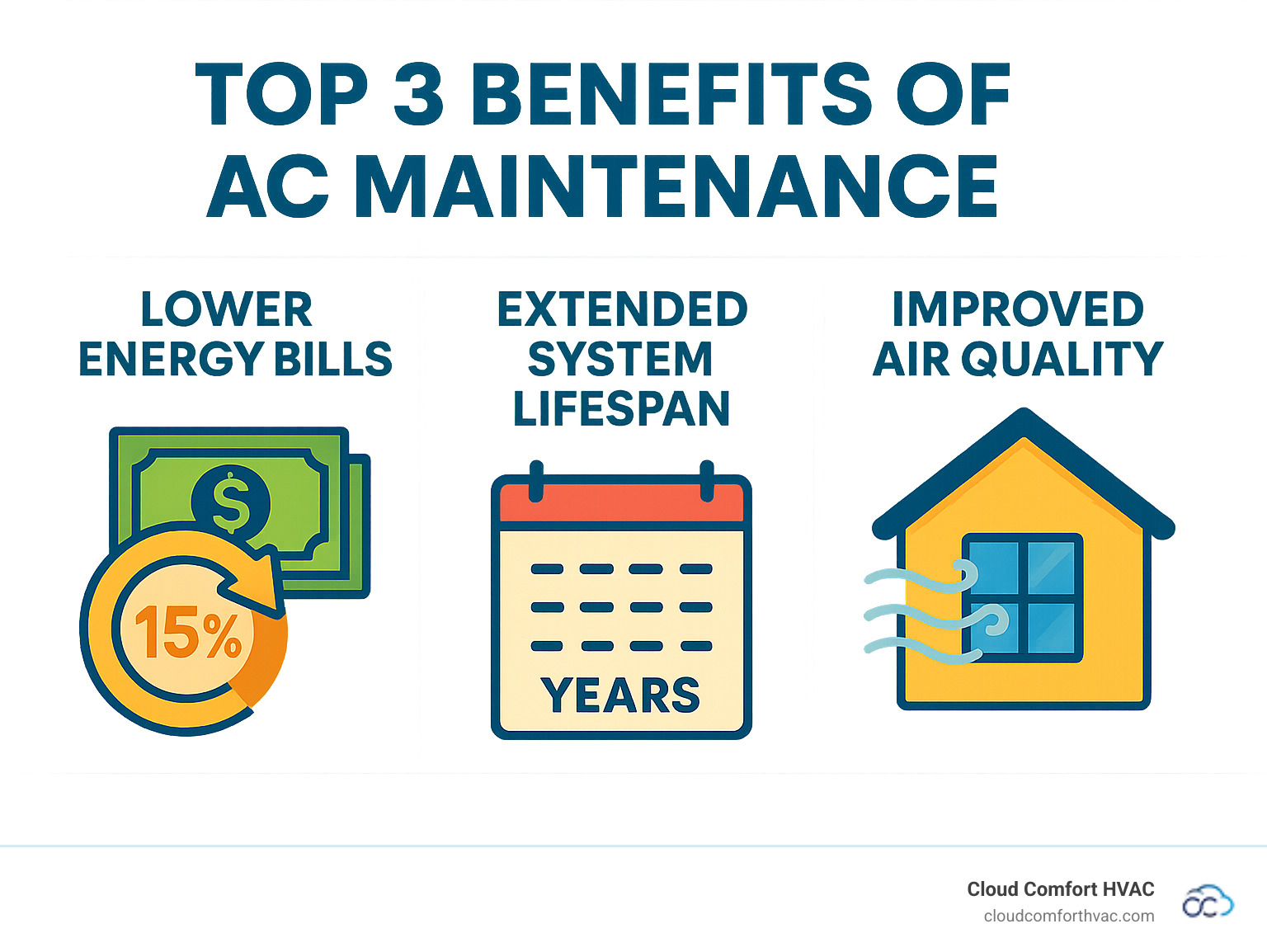 TOP 3 BENEFITS OF AC MAINTENANCE

LOWER ENERGY BILLS

$

15%

EXTENDED SYSTEM LIFESPAN

YEARS

IMPROVED AIR QUALITY

Cloud Comfort HVAC
cloudcomforthvac.com