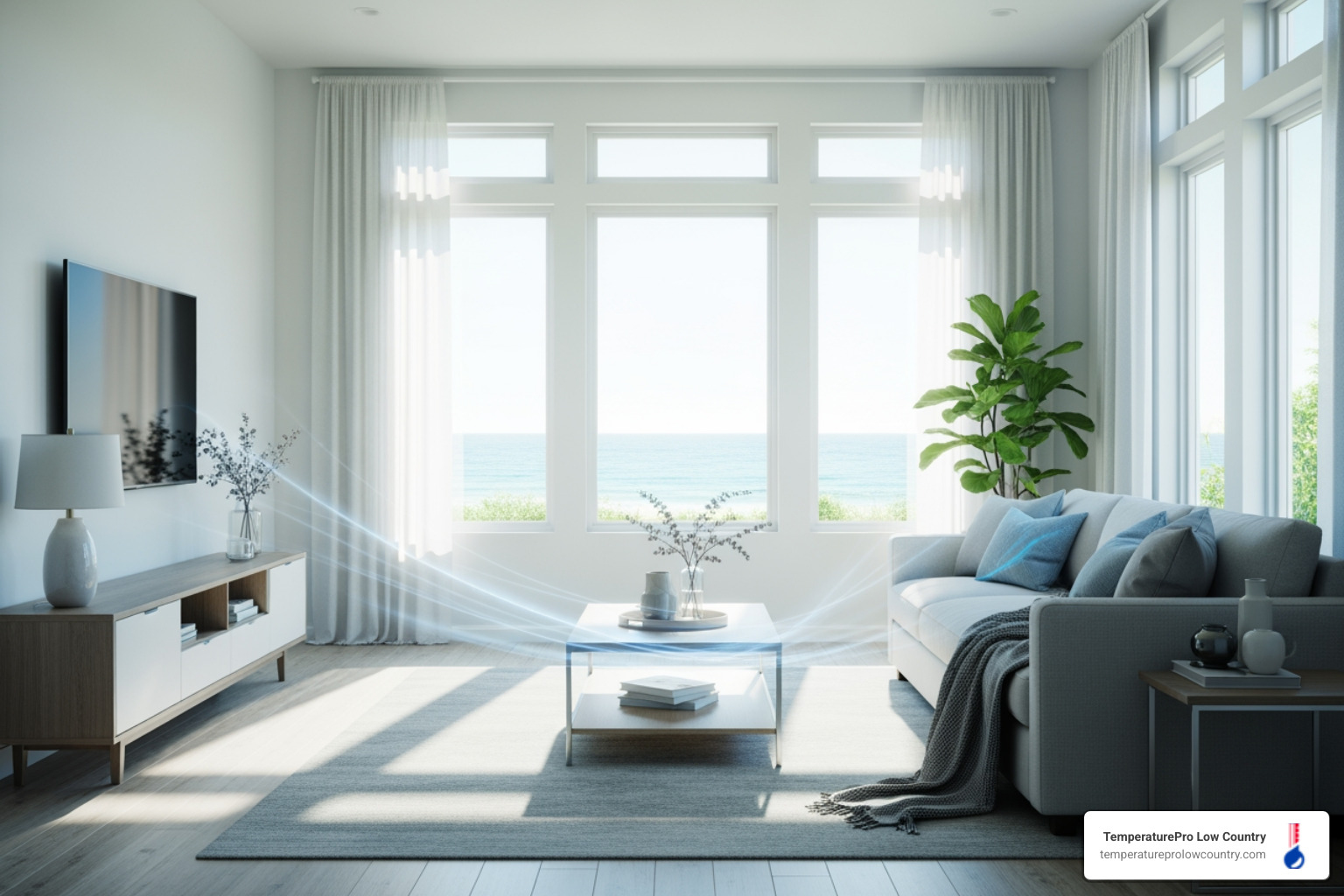 TemperaturePro Low Country
temperatureprolowcountry.com