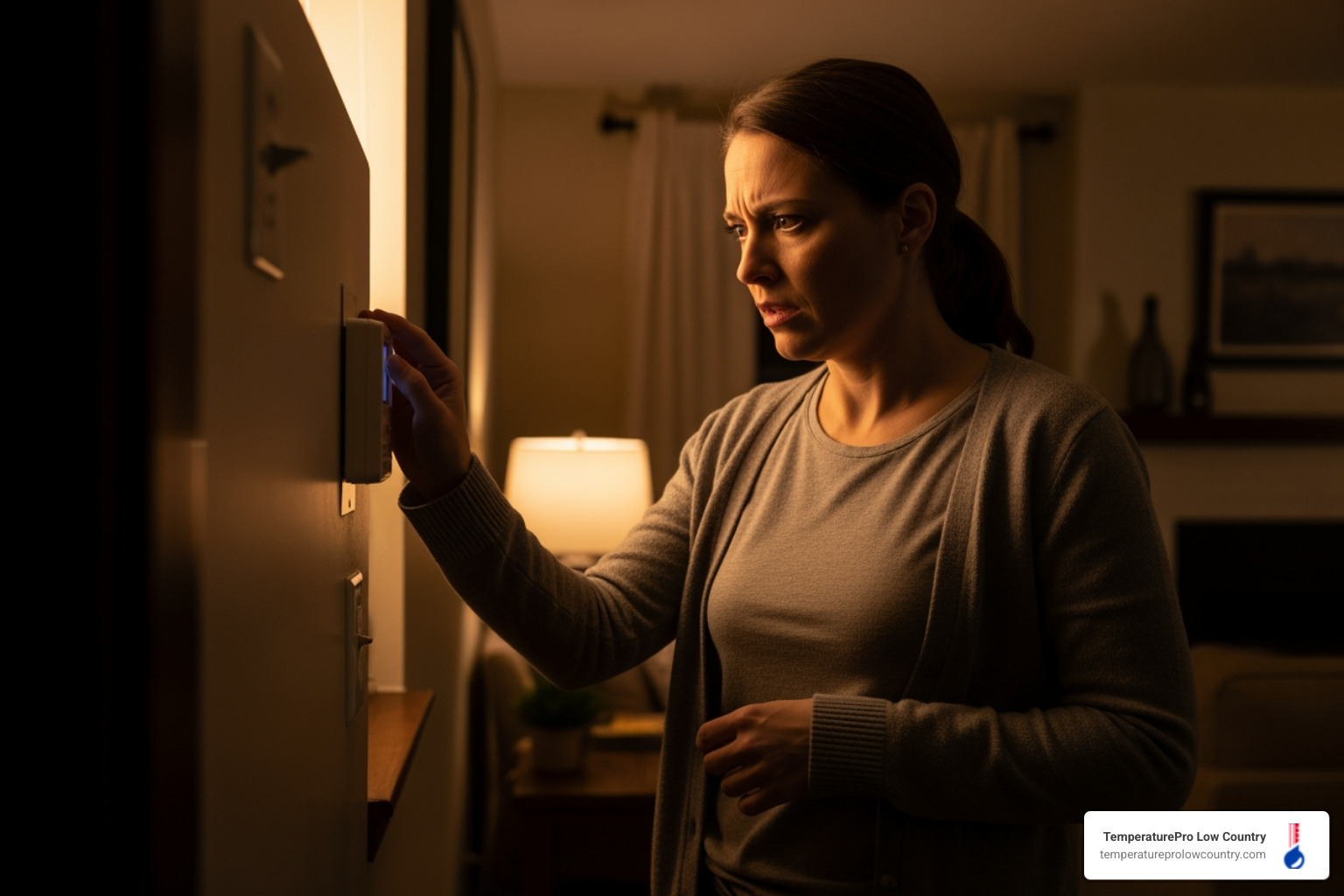 TemperaturePro Low Country
temperatureprolowcountry.com