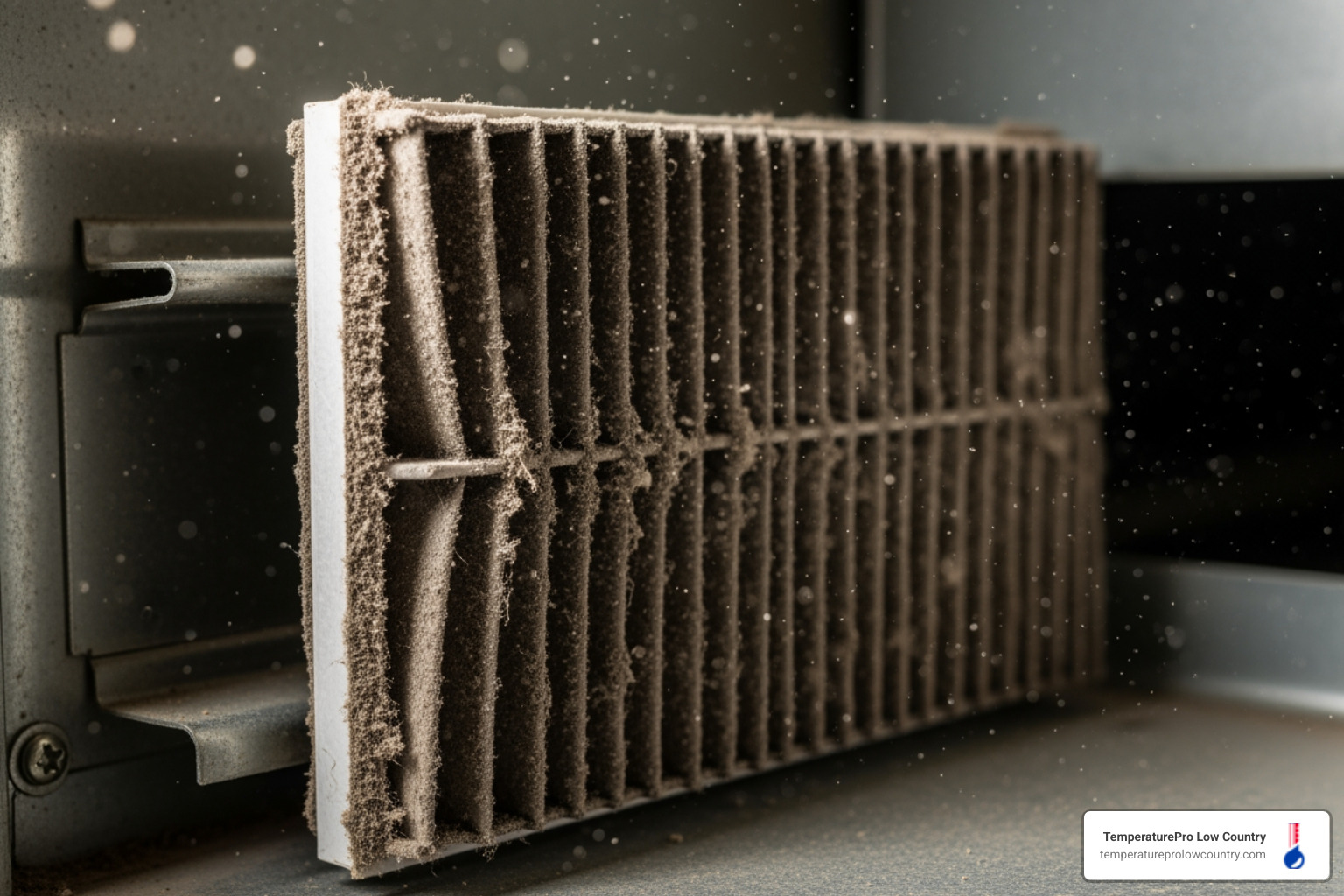 TemperaturePro Low Country
temperatureprolowcountry.com