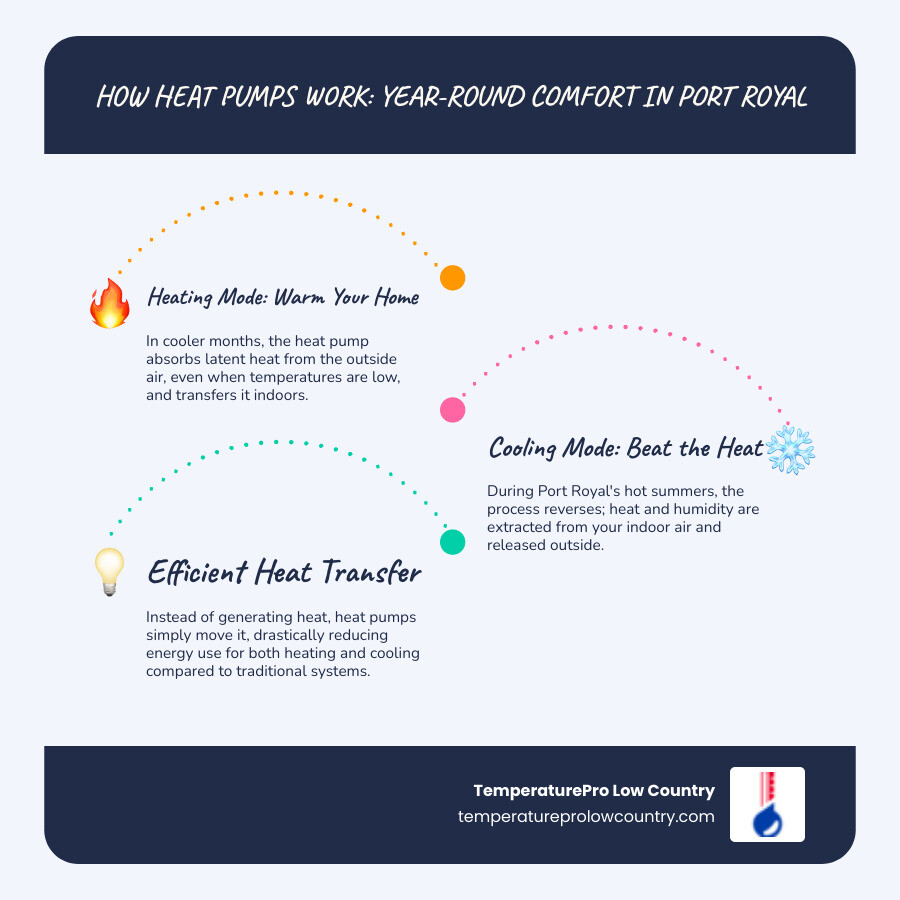 HOW HEAT PUMPS WORK: YEAR-ROUND COMFORT IN PORT ROYAL

Heating Mode: Warm Your Home

In cooler months, the heat pump absorbs latent heat from the outside air, even when temperatures are low, and transfers it indoors.

Cooling Mode: Beat the Heat

During Port Royal's hot summers, the process reverses; heat and humidity are extracted from your indoor air and released outside.

Efficient Heat Transfer

Instead of generating heat, heat pumps simply move it, drastically reducing energy use for both heating and cooling compared to traditional systems.

TemperaturePro Low Country
temperatureprolowcountry.com