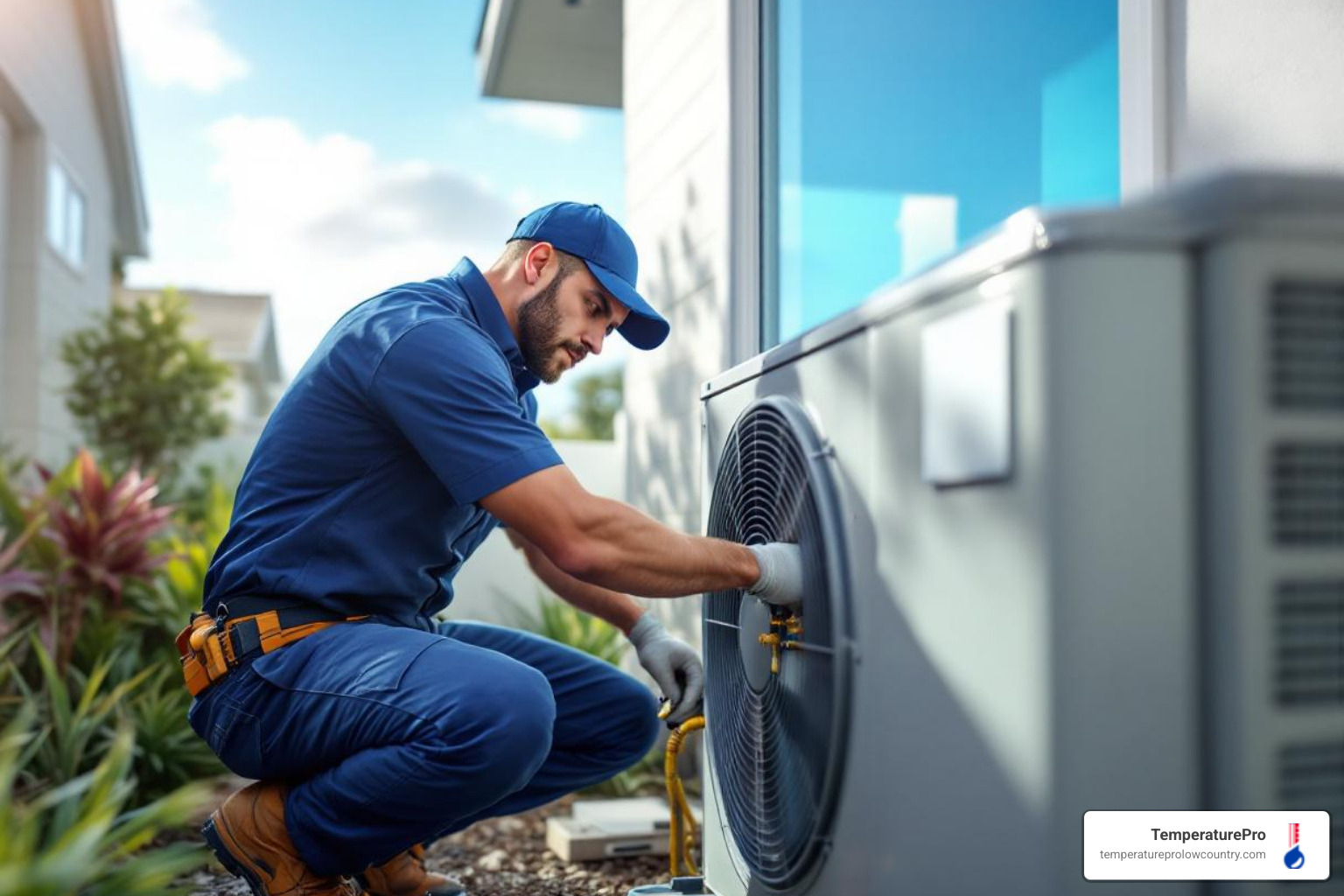 TemperaturePro
temperatureprolowcountry.com