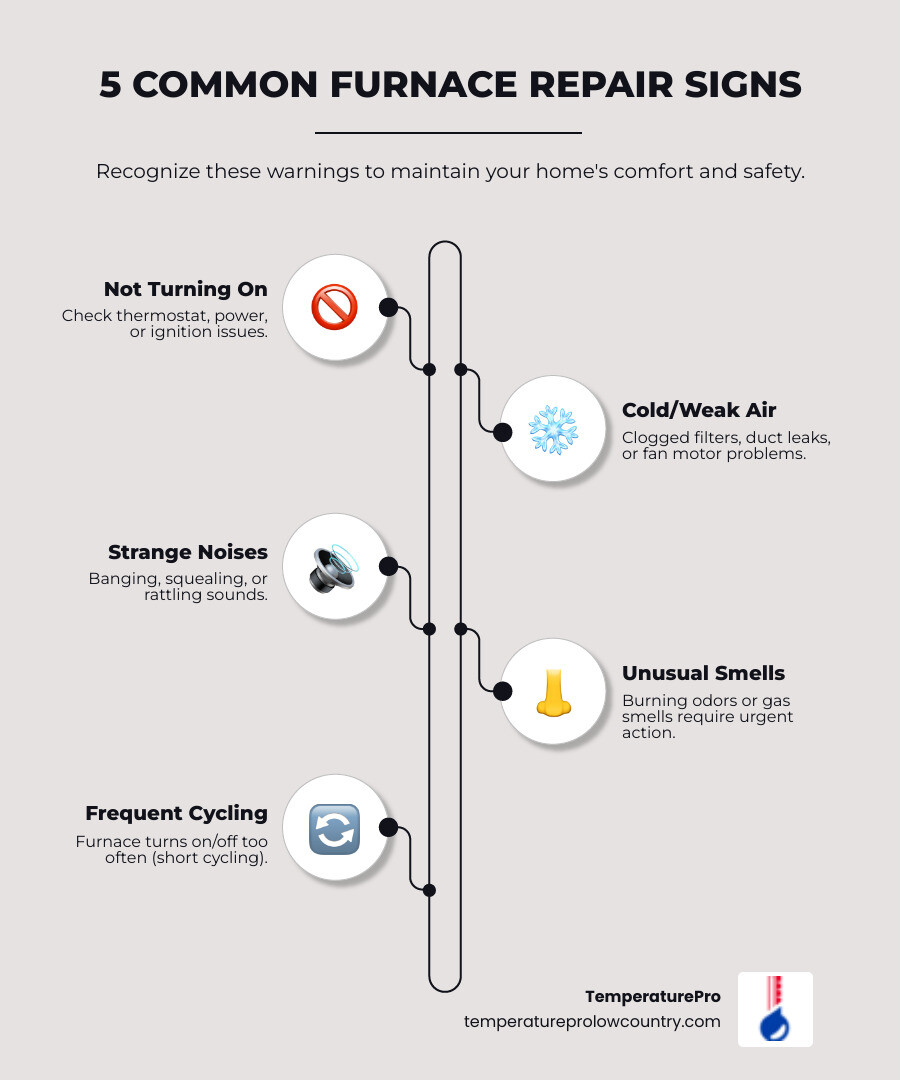 5 COMMON FURNACE REPAIR SIGNS

Recognize these warnings to maintain your home's comfort and safety.

Not Turning On
Check thermostat, power, or ignition issues.

Cold/Weak Air
Clogged filters, duct leaks, or fan motor problems.

Strange Noises
Banging, squealing, or rattling sounds.

Unusual Smells
Burning odors or gas smells require urgent action.

Frequent Cycling
Furnace turns on/off too often (short cycling).

TemperaturePro
temperatureprolowcountry.com