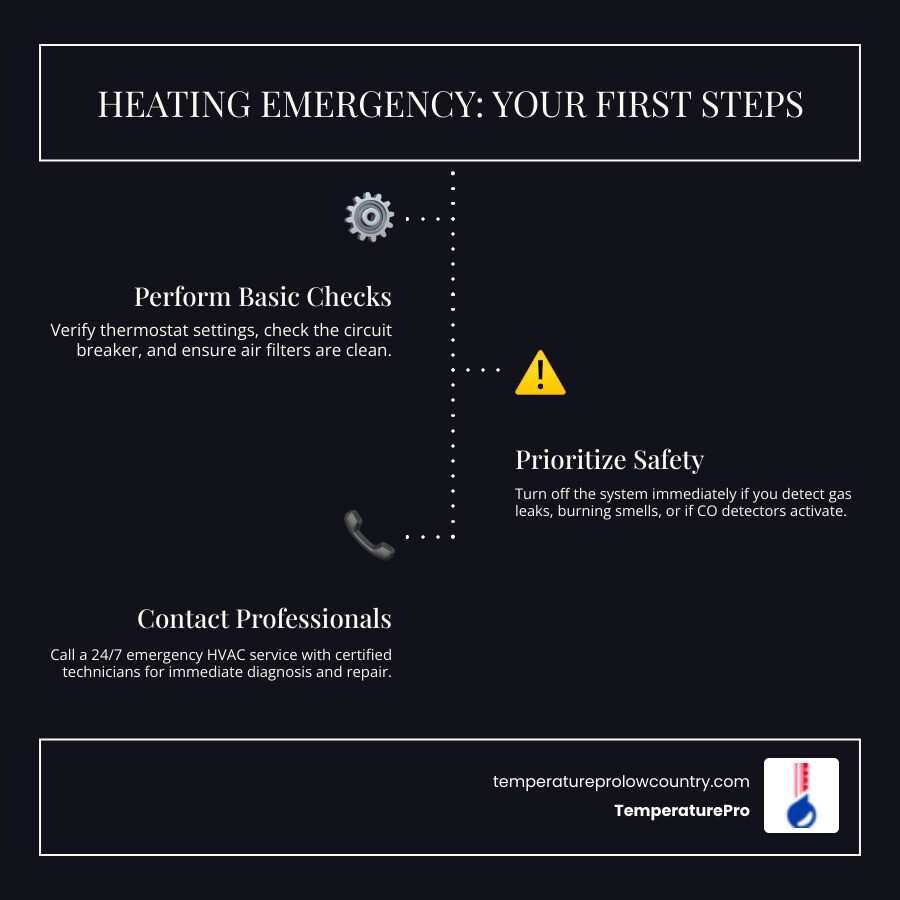 HEATING EMERGENCY: YOUR FIRST STEPS

Perform Basic Checks

Verify thermostat settings, check the circuit breaker, and ensure air filters are clean.

Prioritize Safety

Turn off the system immediately if you detect gas leaks, burning smells, or if CO detectors activate.

Contact Professionals

Call a 24/7 emergency HVAC service with certified technicians for immediate diagnosis and repair.

temperatureprolowcountry.com

TemperaturePro