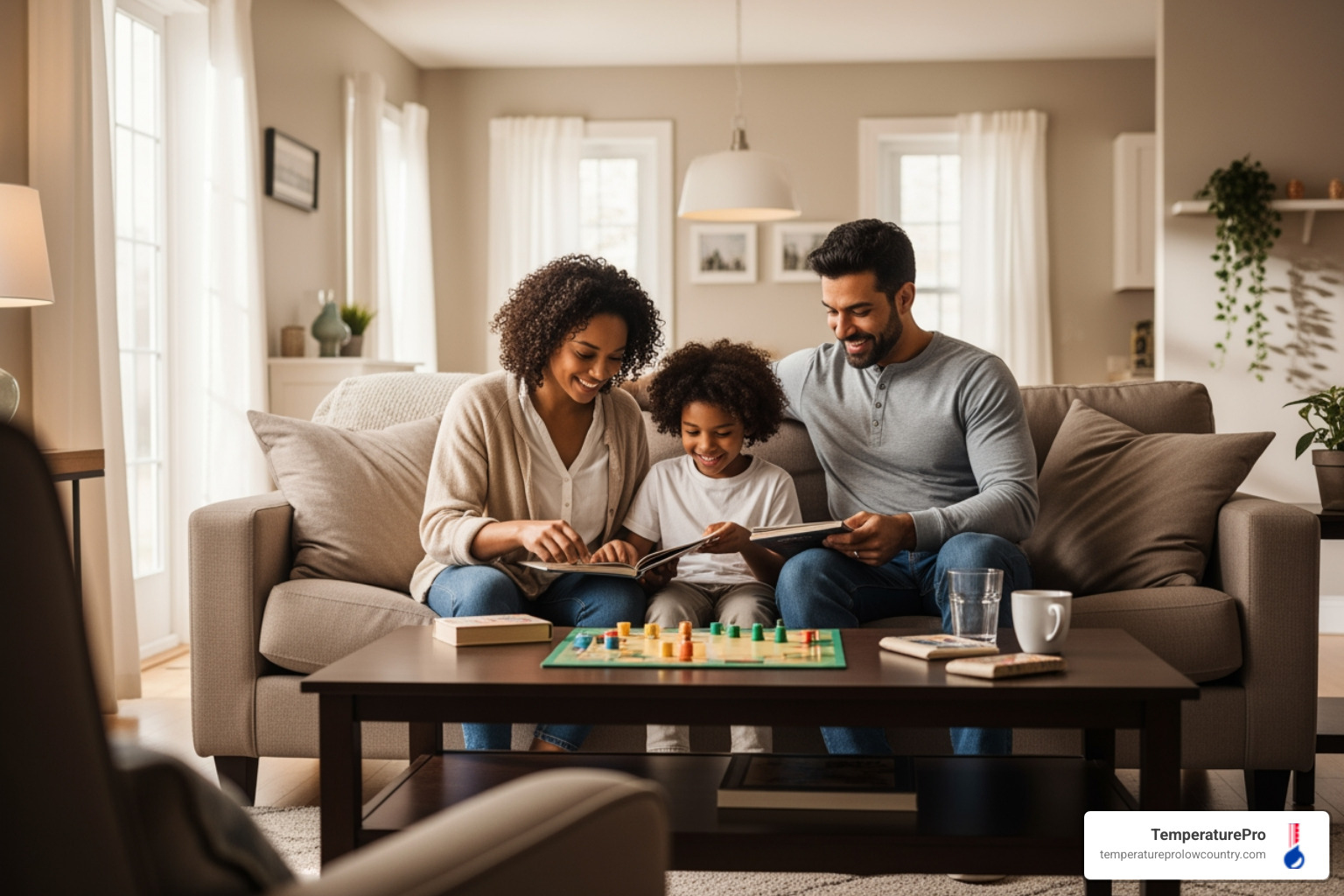 TemperaturePro
temperatureprolowcountry.com