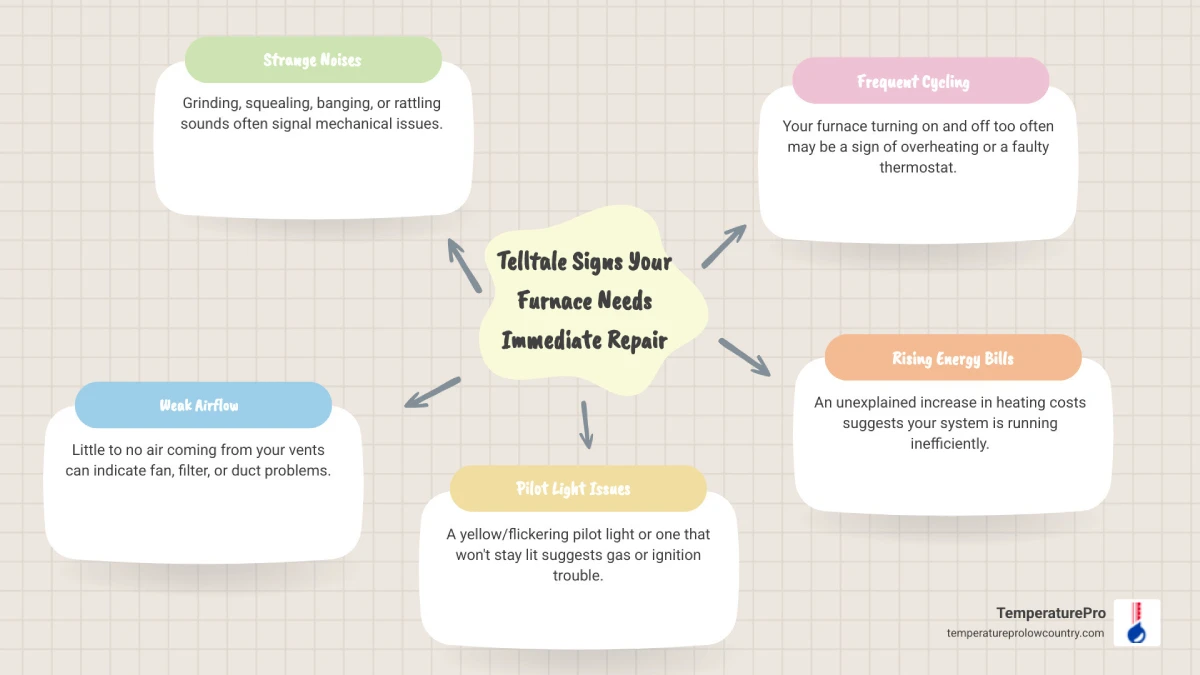 Telltale Signs Your Furnace Needs Immediate Repair

Strange Noises

Grinding, squealing, banging, or rattling sounds often signal mechanical issues.

Frequent Cycling

Your furnace turning on and off too often may be a sign of overheating or a faulty thermostat.

Rising Energy Bills

An unexplained increase in heating costs suggests your system is running inefficiently.

Pilot Light Issues

A yellow/flickering pilot light or one that won't stay lit suggests gas or ignition trouble.

Weak Airflow

Little to no air coming from your vents can indicate fan, filter, or duct problems.

TemperaturePro
temperatureprolowcountry.com