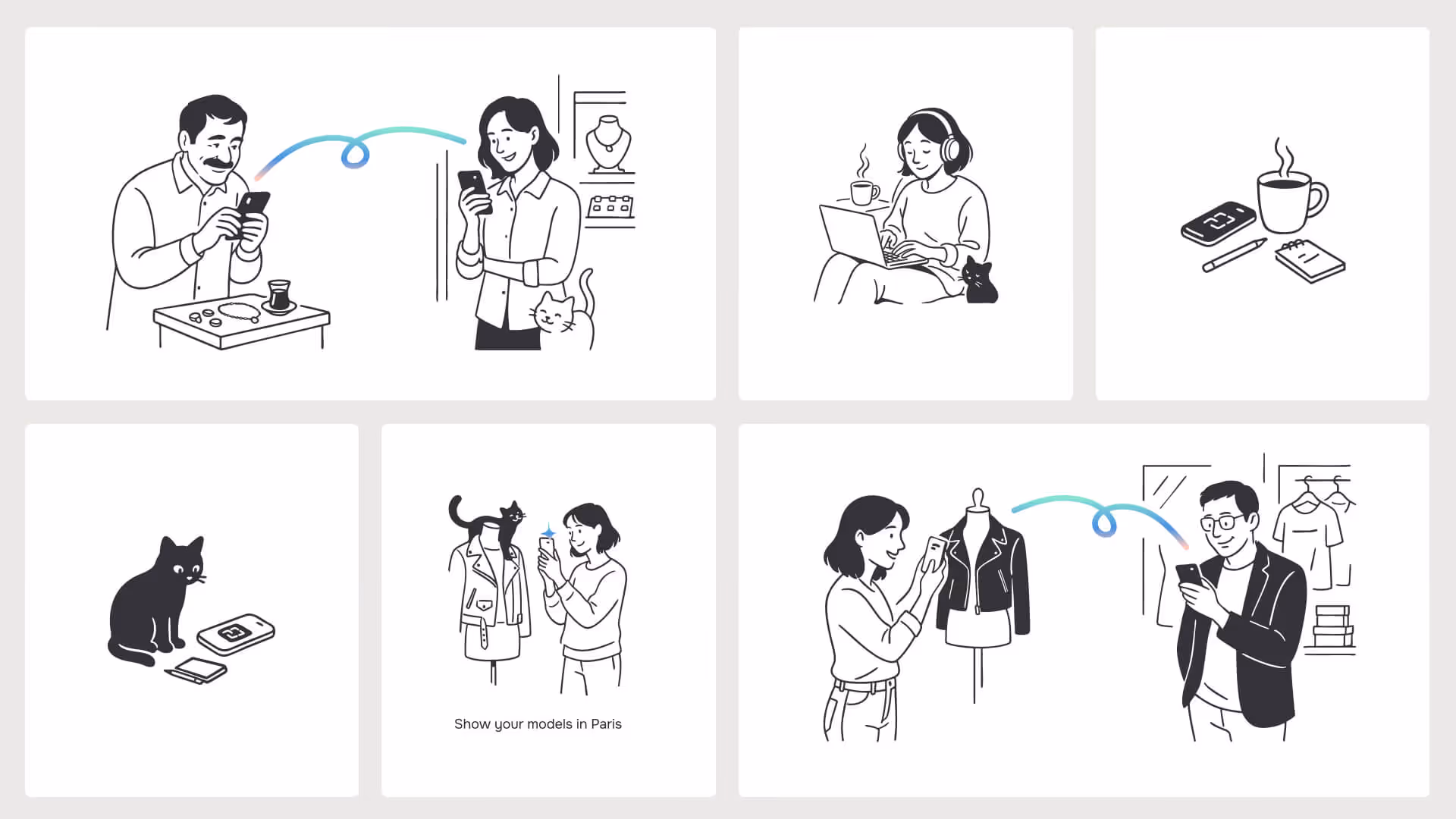 Show your models in Paris