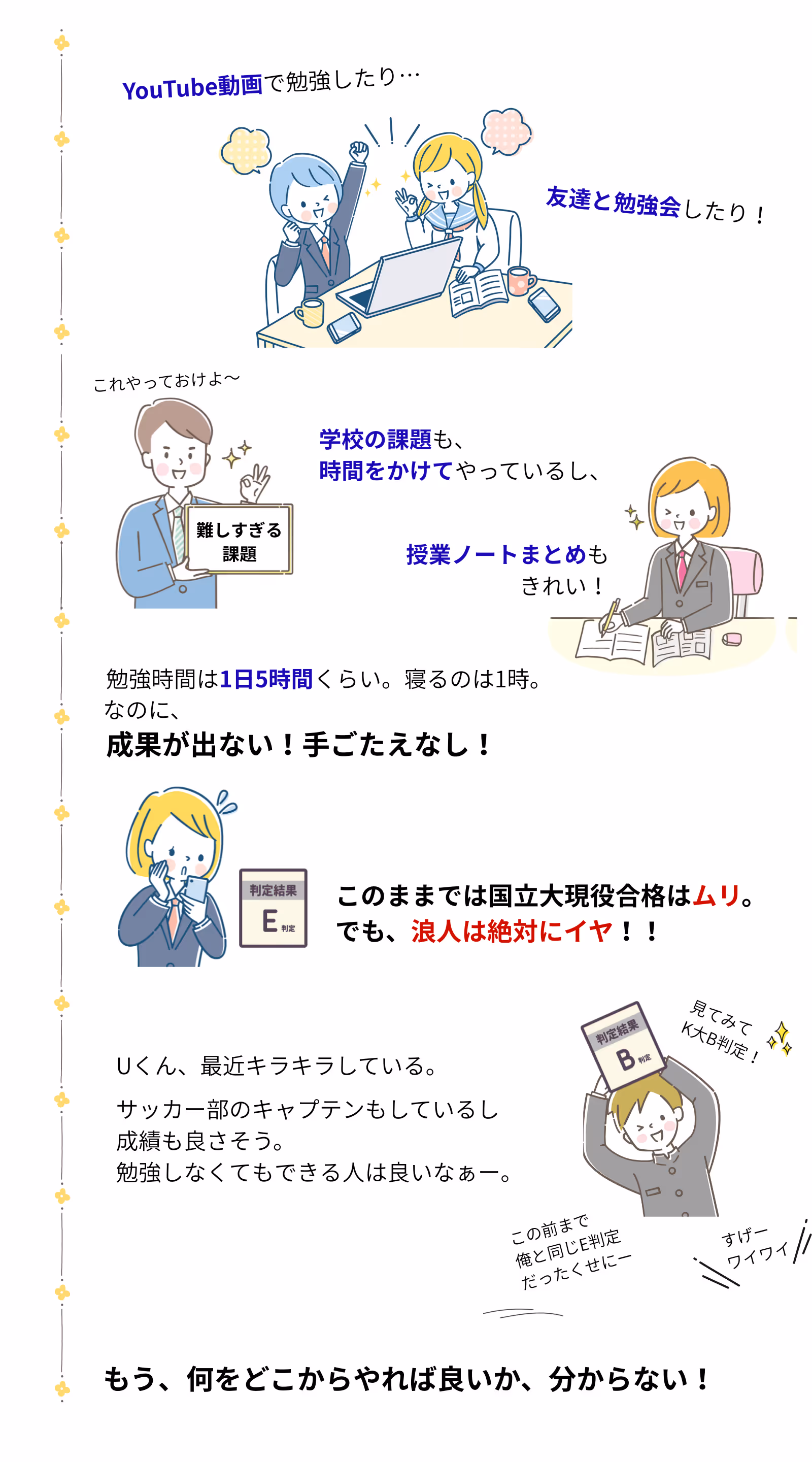 YouTube動画で勉強したり…

友達と勉強会したり！

これやっておけよ〜

難しすぎる課題

学校の課題も、
時間をかけてやっているし、

授業ノートまとめも
きれい！

勉強時間は1日5時間くらい。寝るのは1時。
なのに、
成果が出ない！手ごたえなし！

判定結果
E 判定

このままでは国立大現役合格はムリ。
でも、浪人は絶対にイヤ！！

判定結果
B 判定

見てみて
K大B判定！

Uくん、最近キラキラしている。

サッカー部のキャプテンもしているし
成績も良さそう。
勉強しなくてもできる人は良いなぁー。

この前まで
俺と同じE判定
だったくせにー

すげー
ワイワイ

もう、何をどこからやれば良いか、分からない！